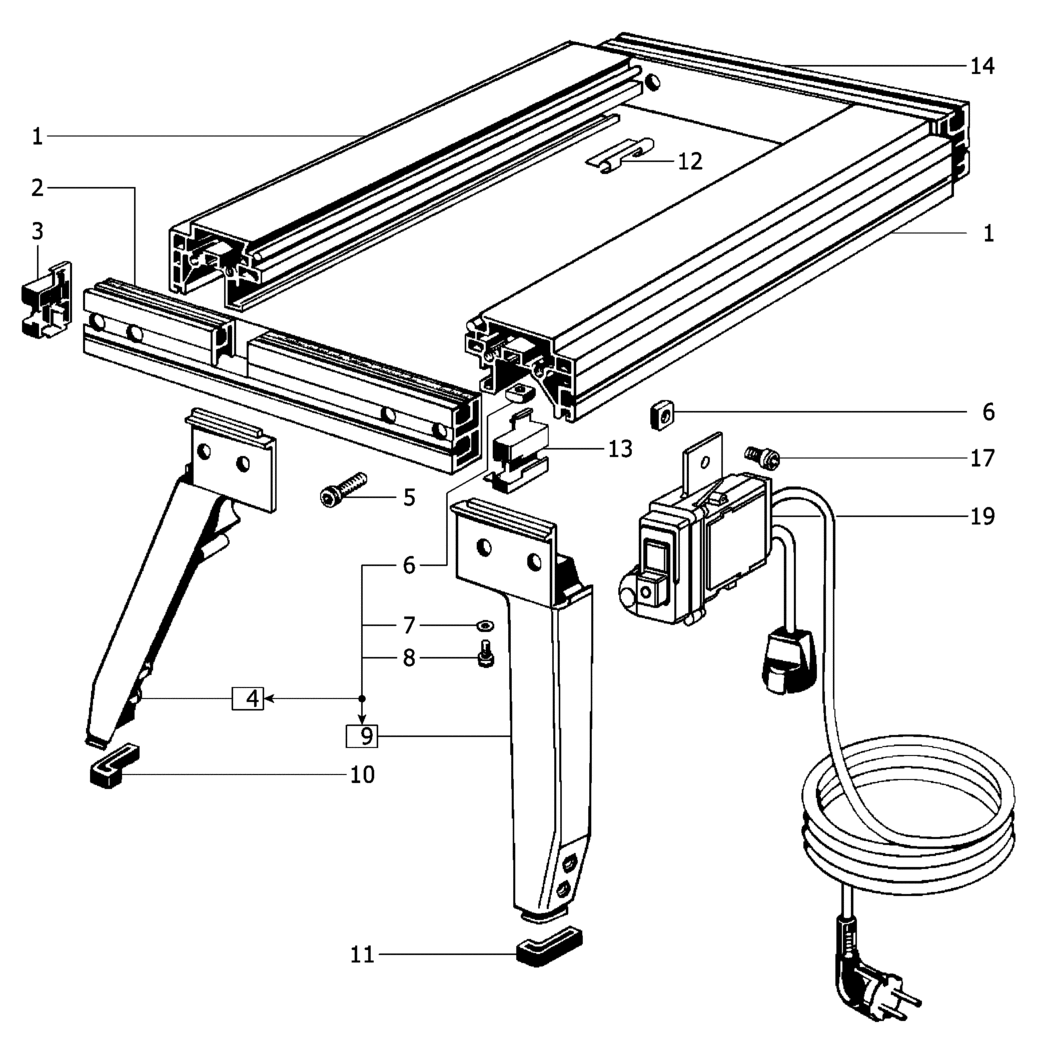 14
1
12
2
3
1
6
13
17
5
19
6
7
8
4
9
10
11