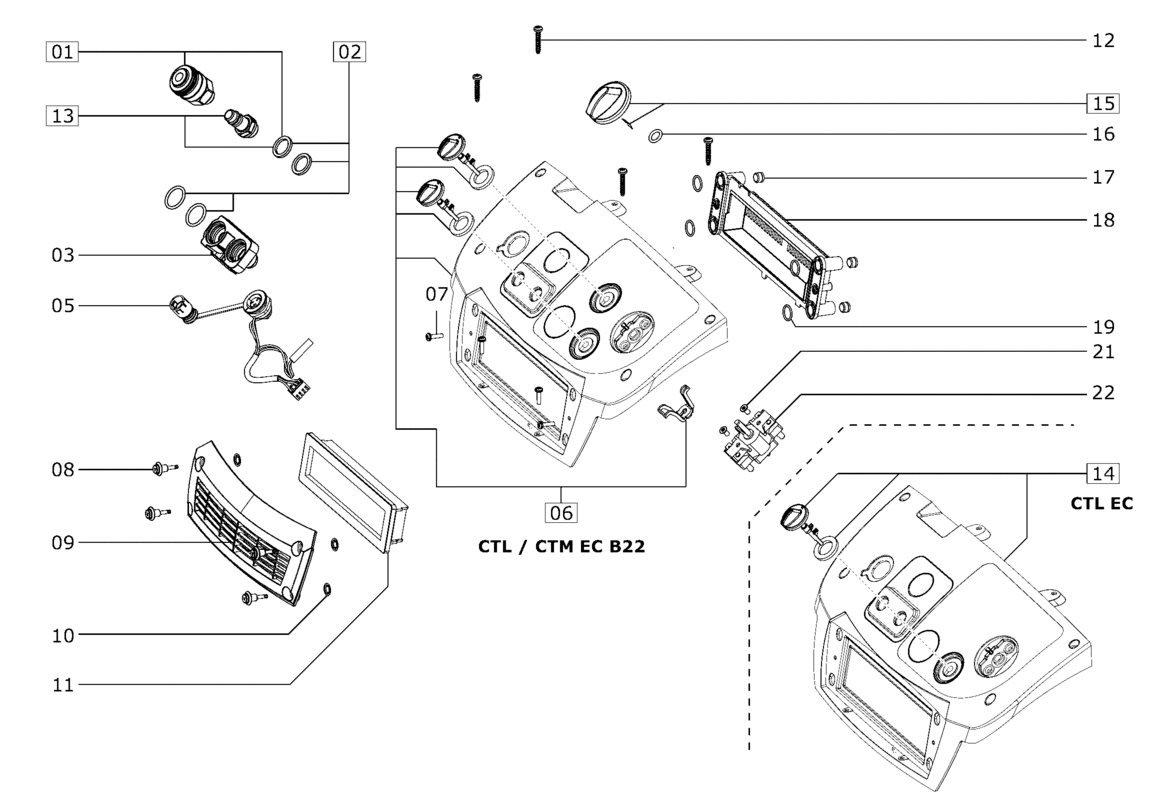 01
02
13
03
05
07
08
09
10
11
06
CTL / CTM EC B22
12
15
16
17
18
19
21
22
14
CTL EC