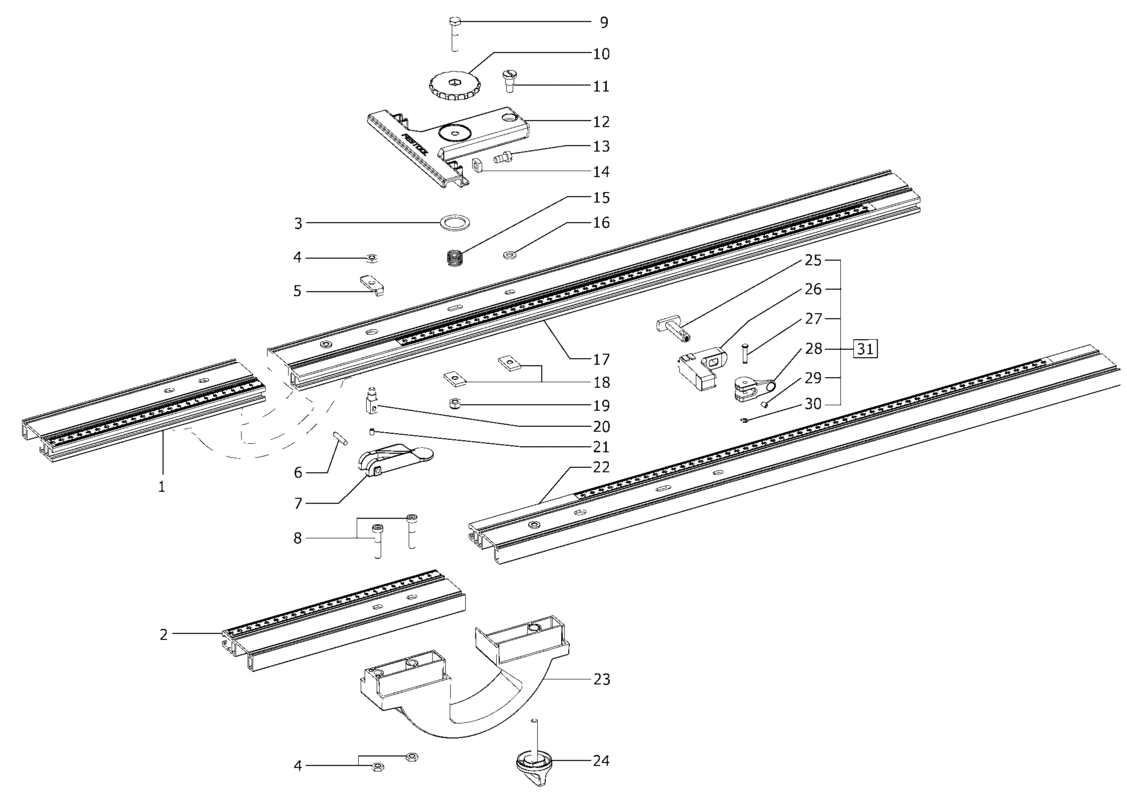 9
10
11
FESTOOL
12
13
14
3
15
16
4
5
25
26
27
28
31
29
30
17
18
19
20
21
6
7
1
22
8
2
23
4
24