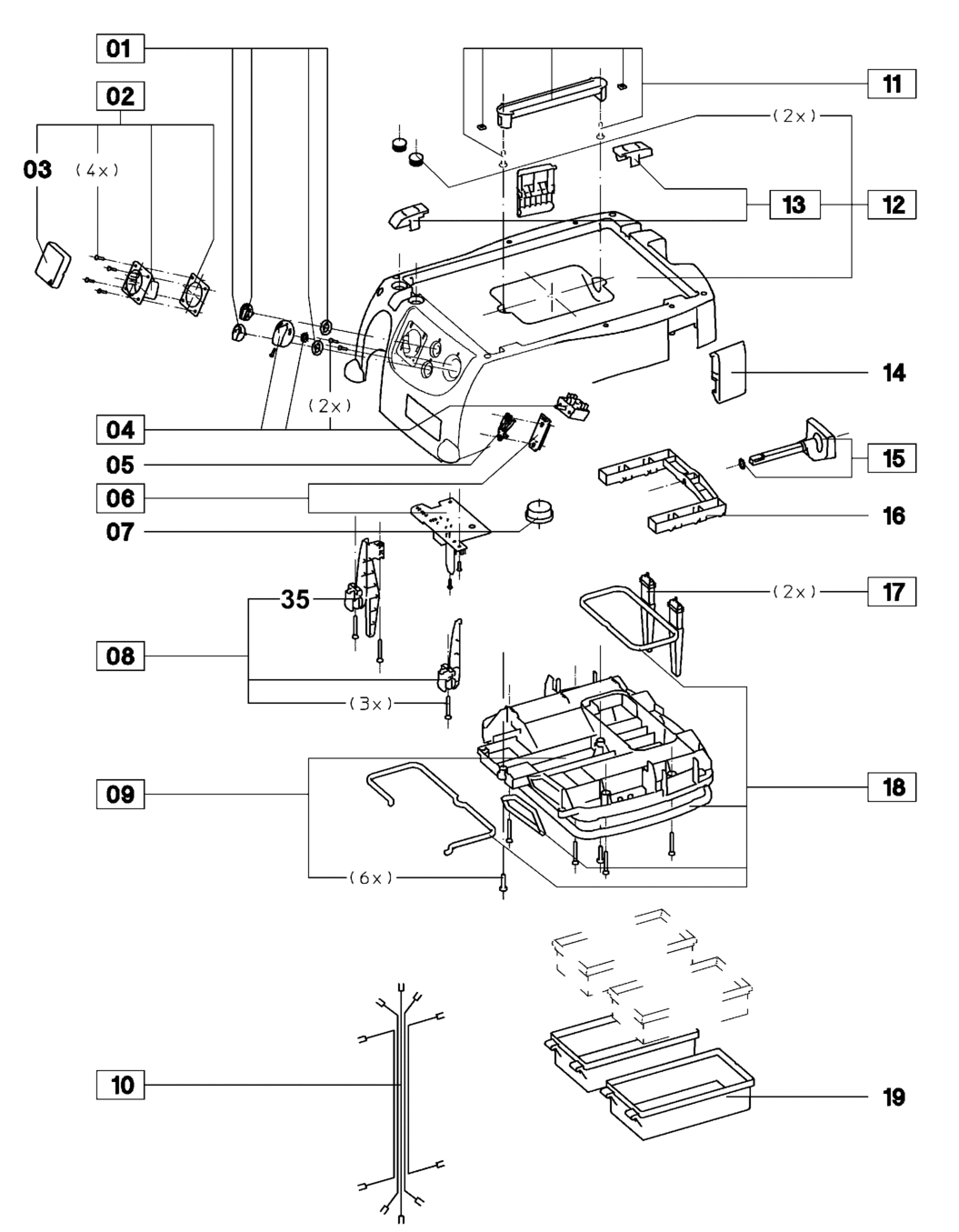 01
02
03
(4x)
(2x)
04
05
06
07
35
08
(3x)
09
(6x)
10
11
(2x)
13
12
14
15
16
(2x)
17
18
19