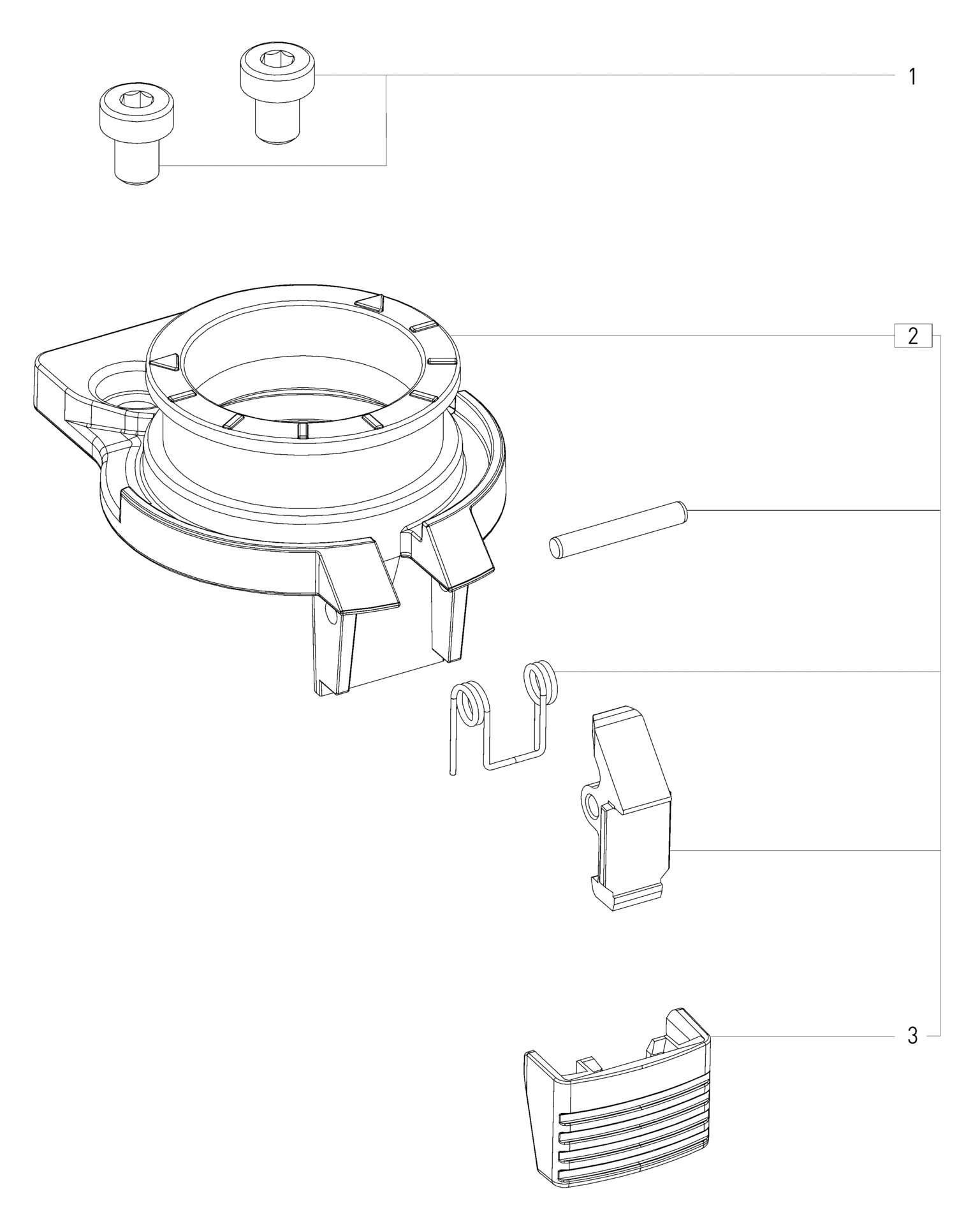 1

2

3