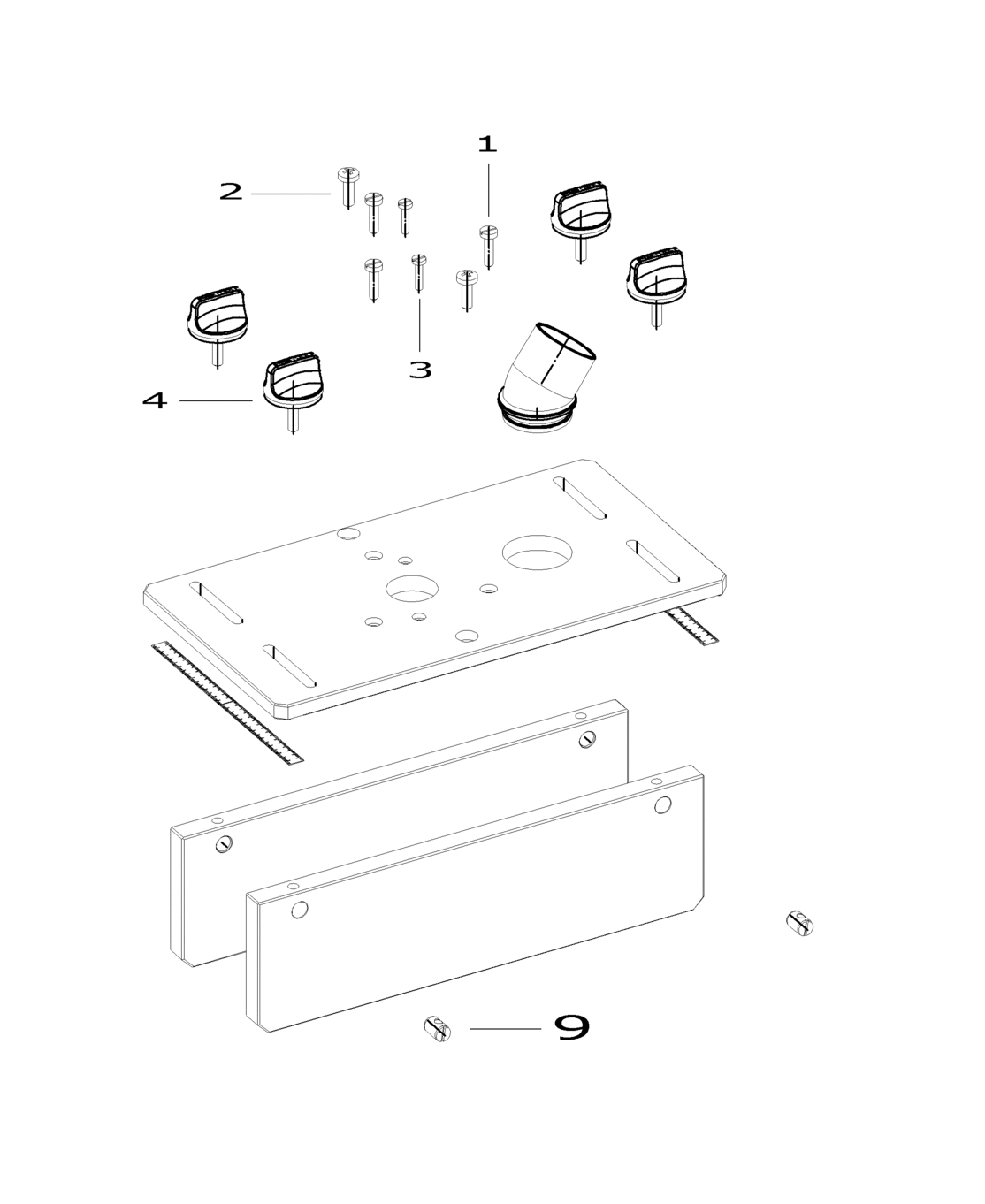 1
2
3
4
9