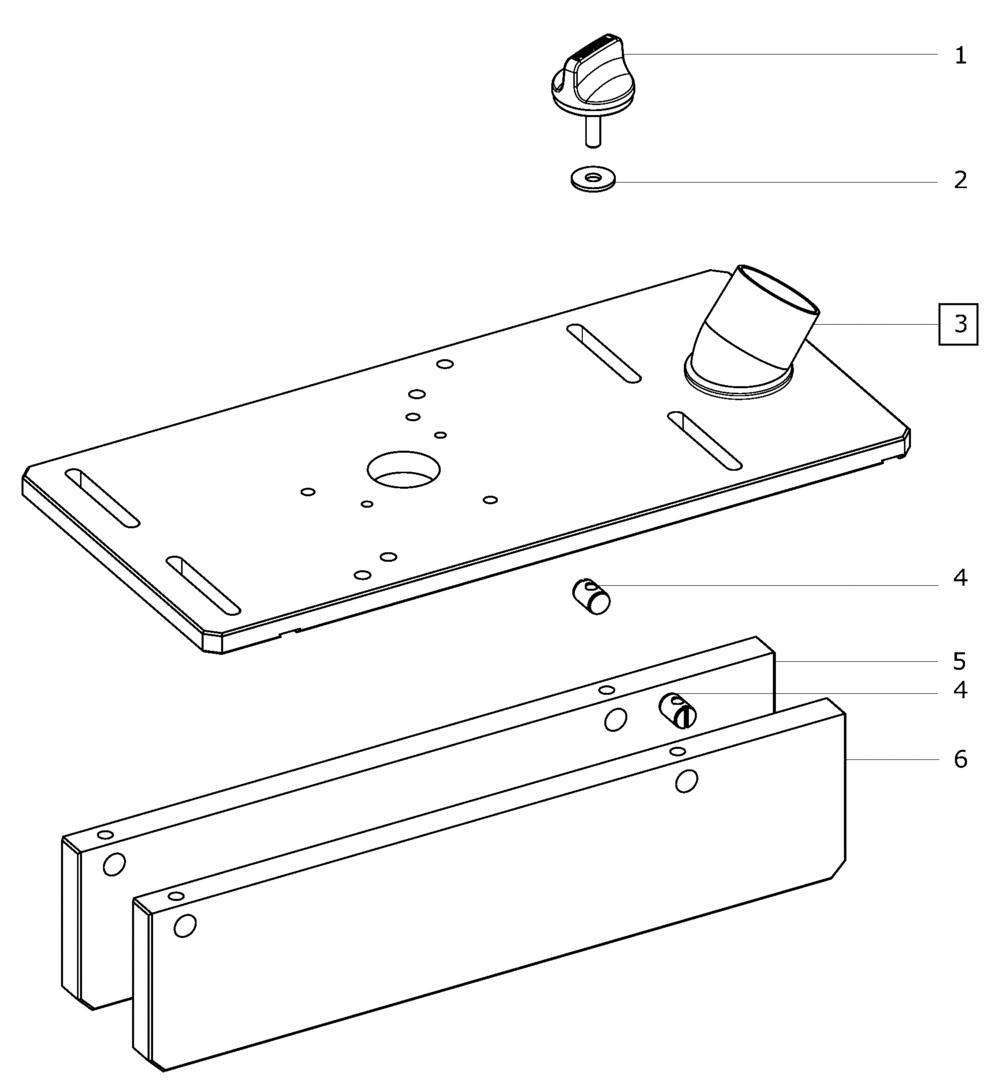 1
2
3
4
5
4
6