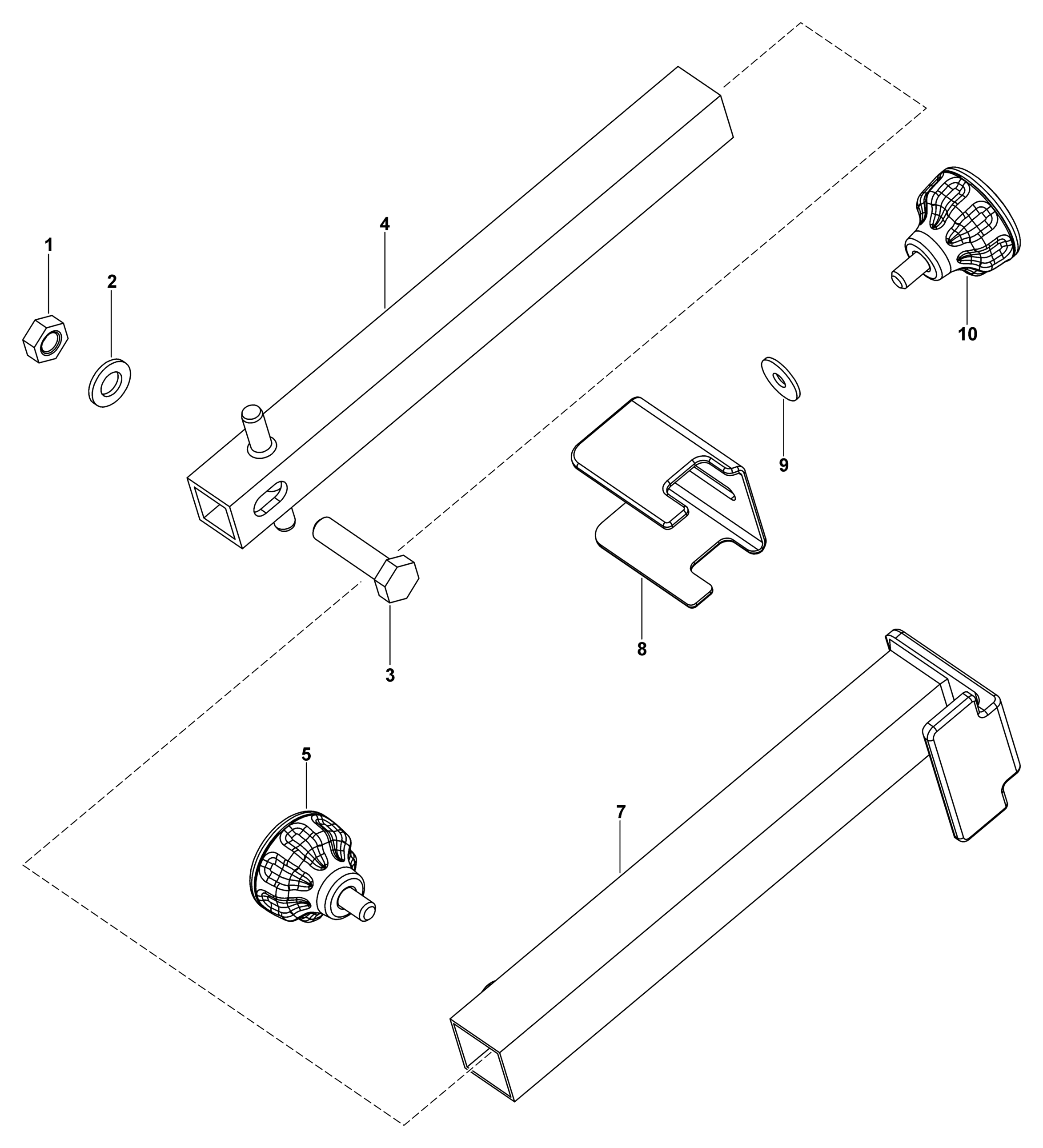 4
1
2
10
9
8
3
5
7