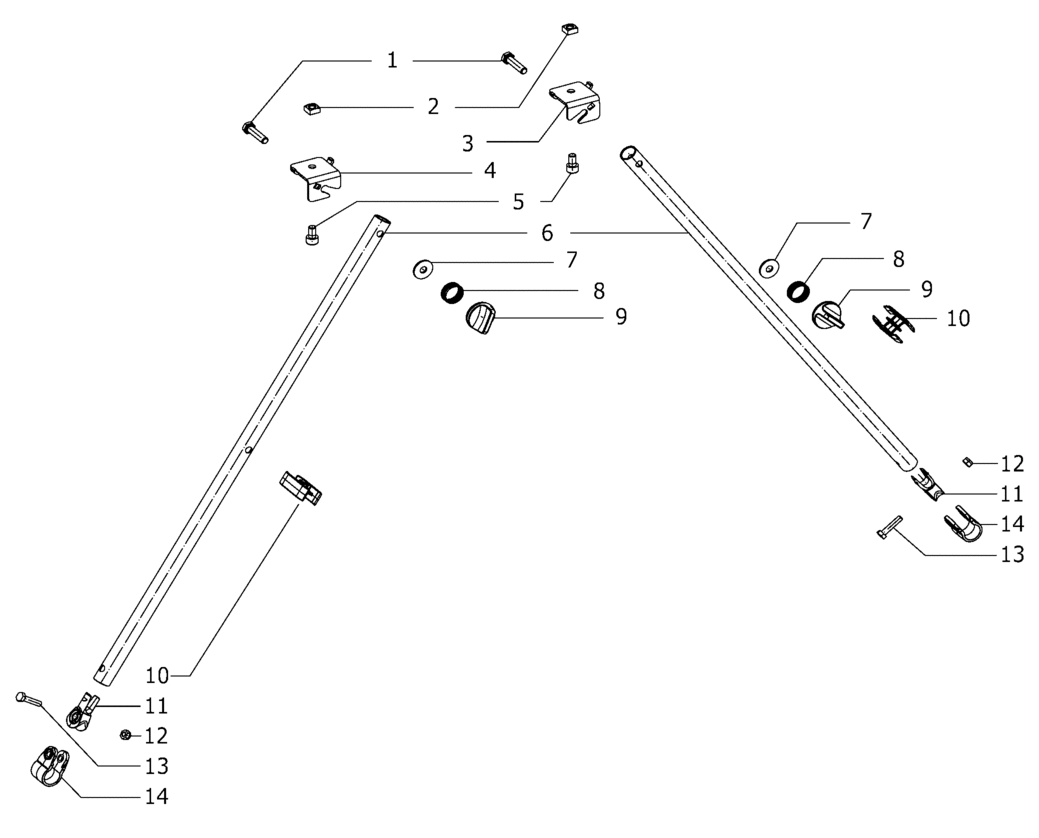 1
2
3
4
5
6
7
7
8
8
9
9
10
12
11
14
13
10
11
12
13
14