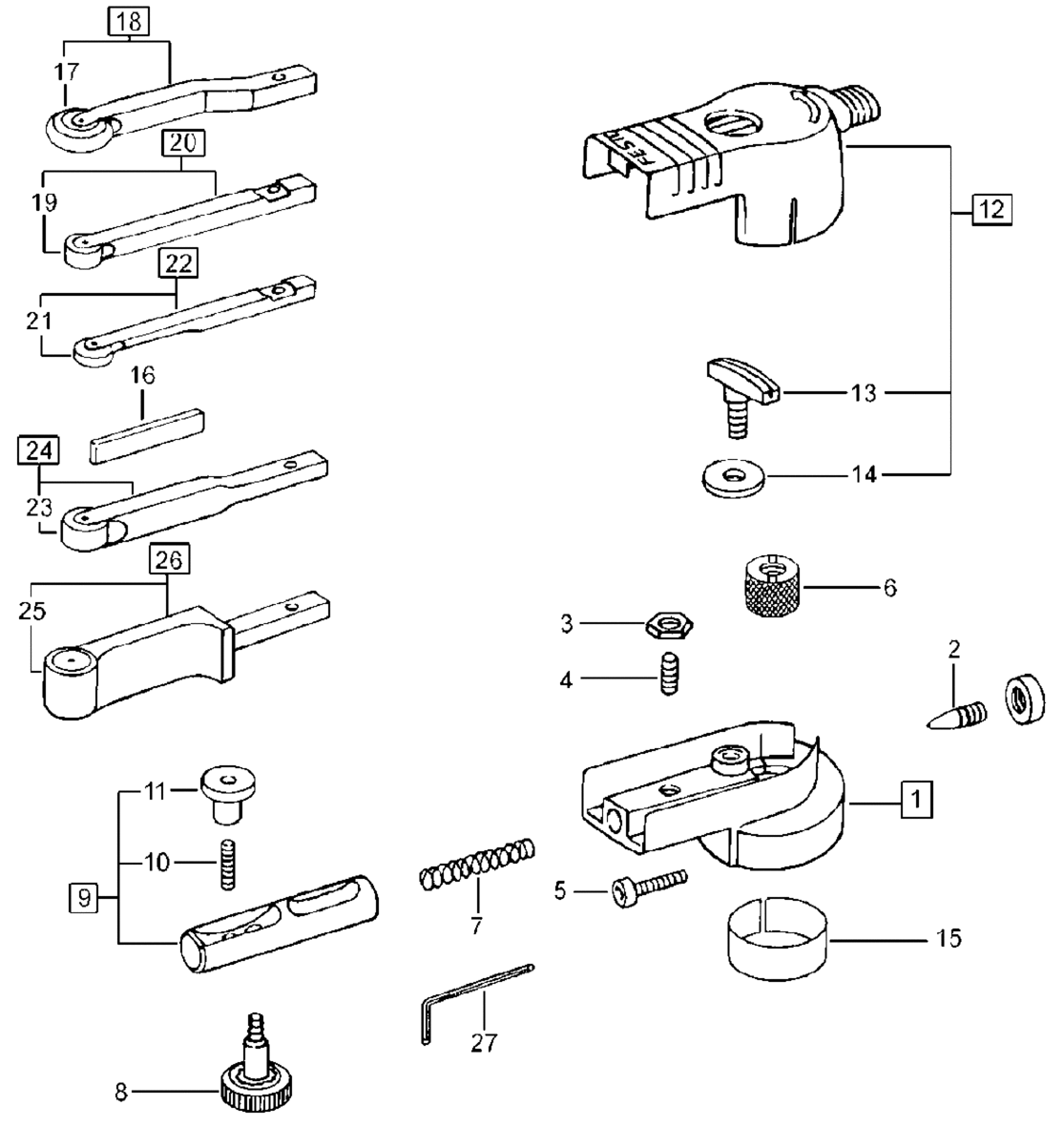 18
17
20
19
22
21
16
24
23
26
25
FEST
12
13
14
6
3
4
2
1
11
10
9
7
5
15
27
8