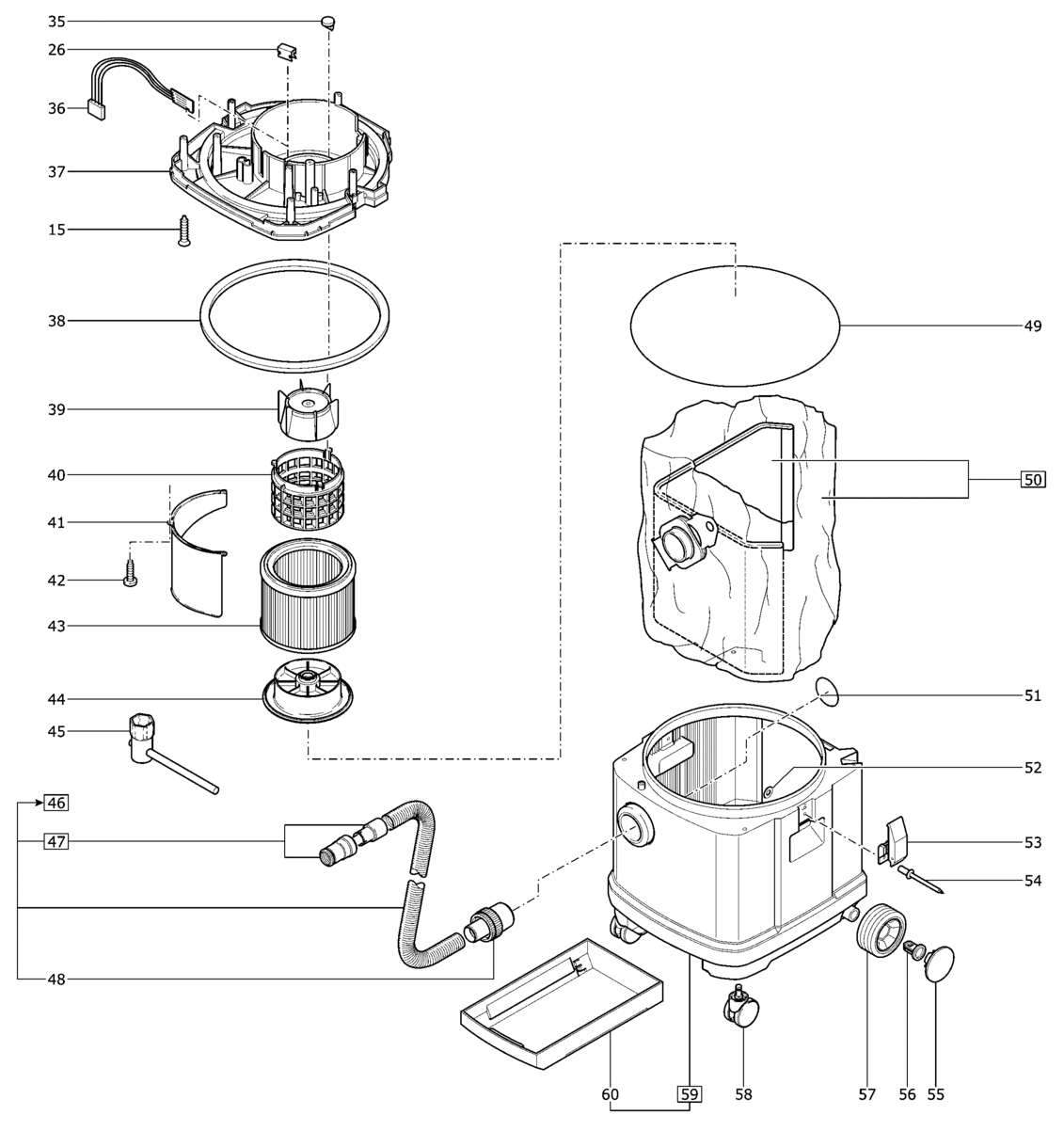 35
26
36
37
15
38
39
40
41
42
43
44
45
46
47
48
49
50
51
52
53
54
60
59
58
57
56
55