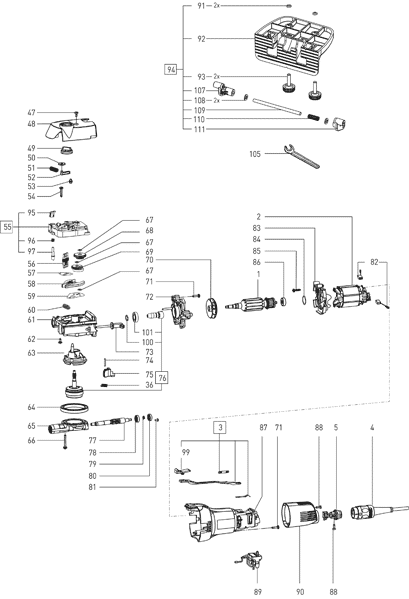 91 2x
92
94
93 2x
107
108 2x
109
110
111
105
47
48
49
50
51
52
53
54
95
55
96
97
56
57
58
59
60
61
62
63
64
65
66
67
68
67
69
70
67
71
72
101
100
73
74
75
76
36
77
78
79
80
81
2
83
84
85
86
1
82
3
99
87
71
88
5
4
89
90
88