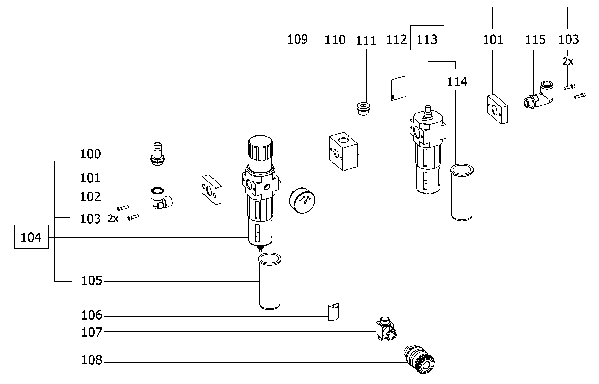 109 110 111 112 113 101 115 103
2x
114
100
101
102
103 2x
104
105
106
107
108