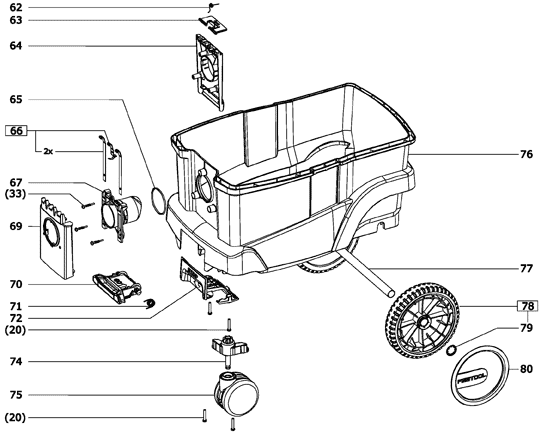 62
63
64
65
66
2x
67
(33)
69
70
71
72
(20)
74
75
(20)
76
77
78
79
80
FESTOOL