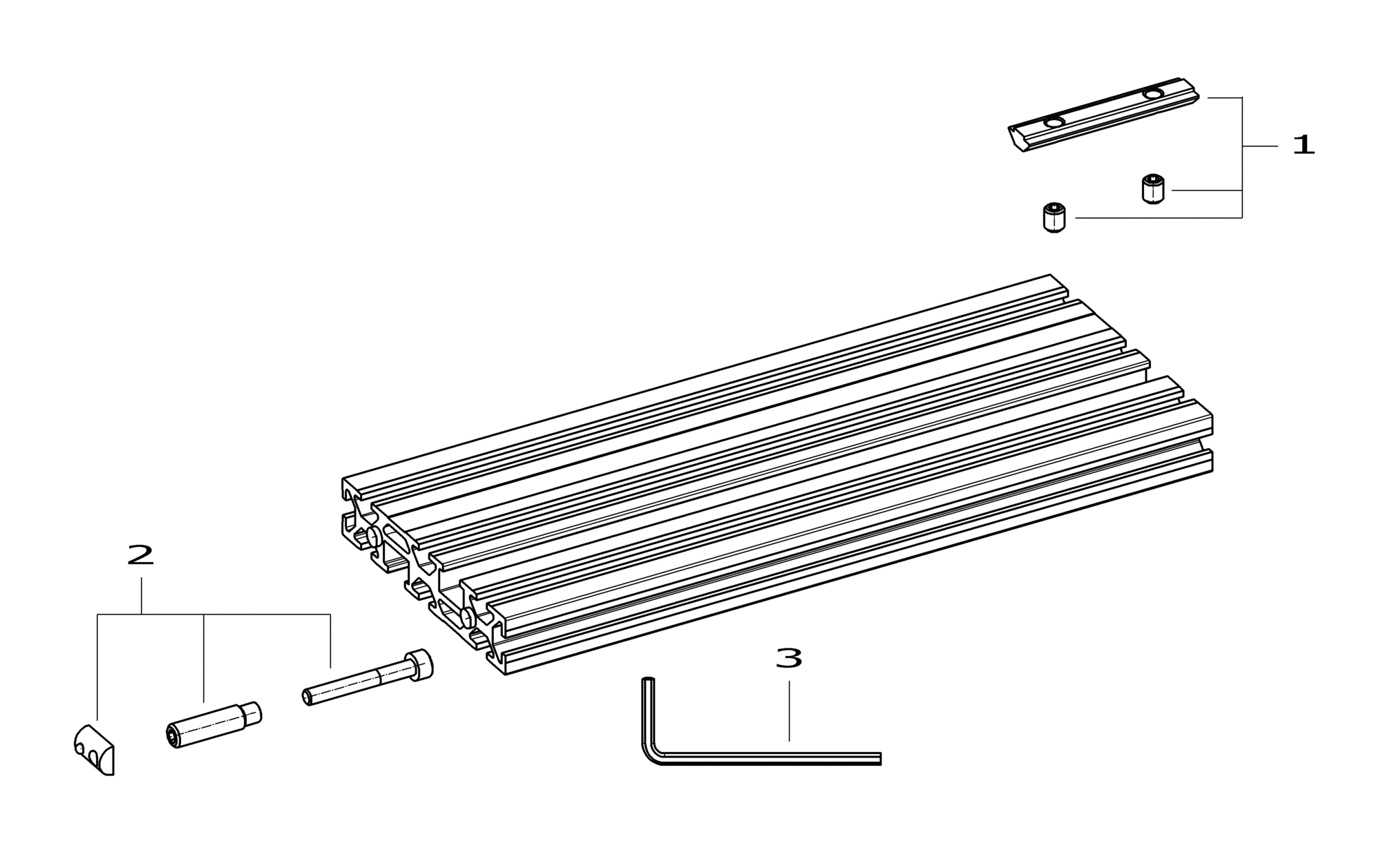 1

2

3