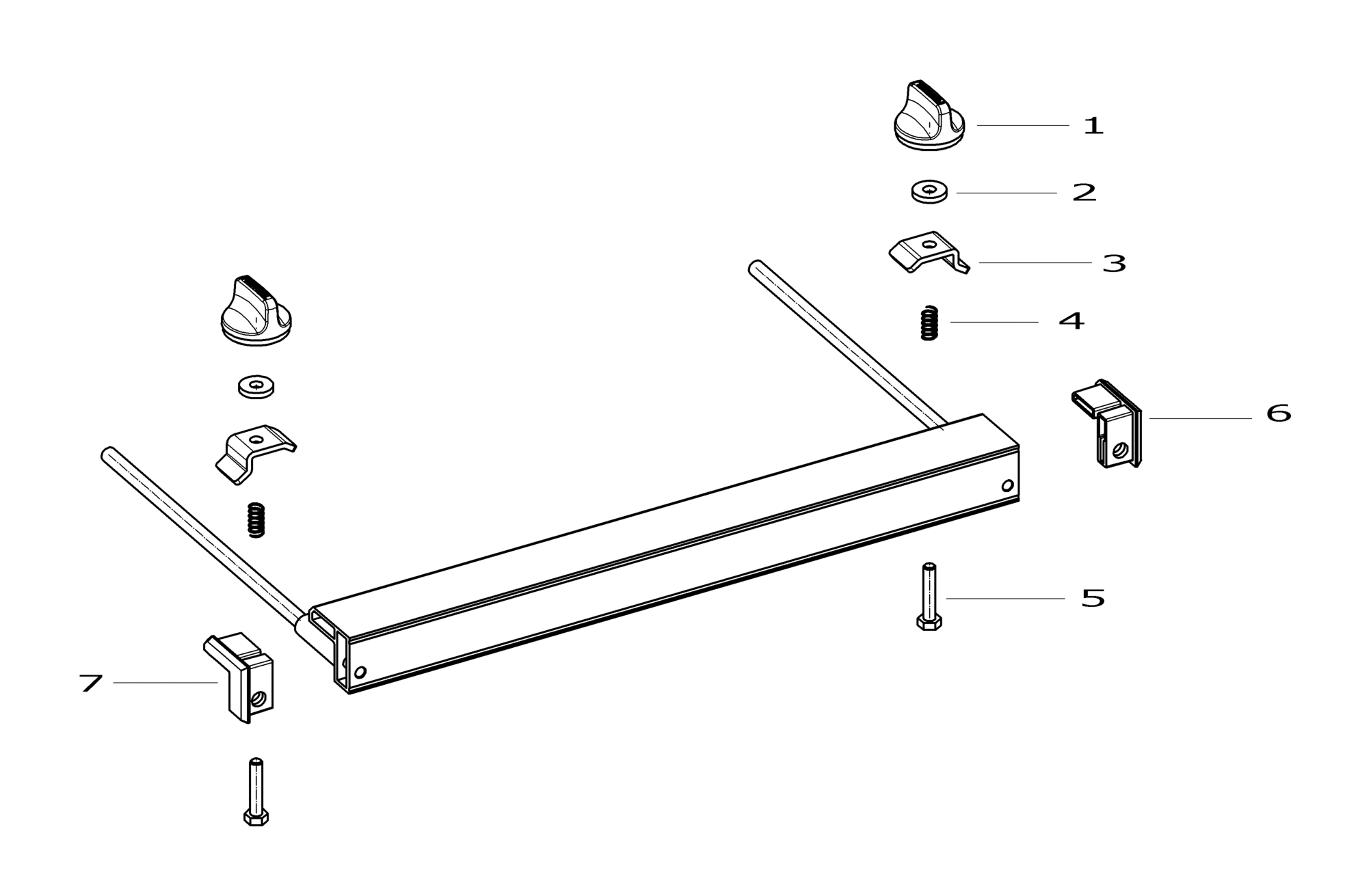 1
2
3
4
6
5
7