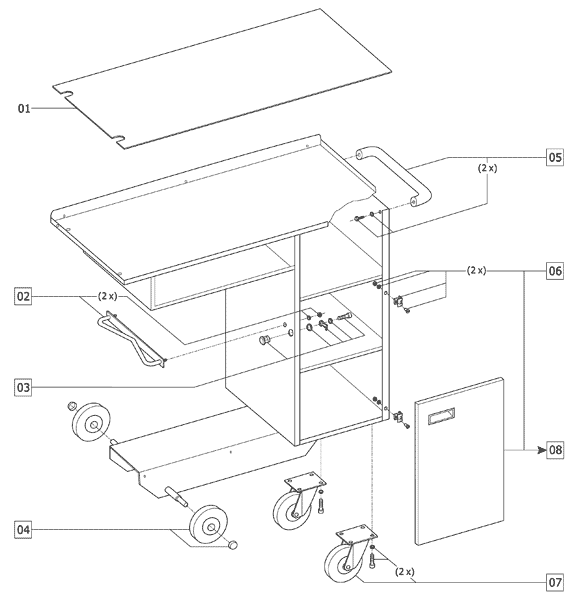 01

05

(2 x)

(2 x)

06

02

(2 x)

03

08

04

(2 x)

07