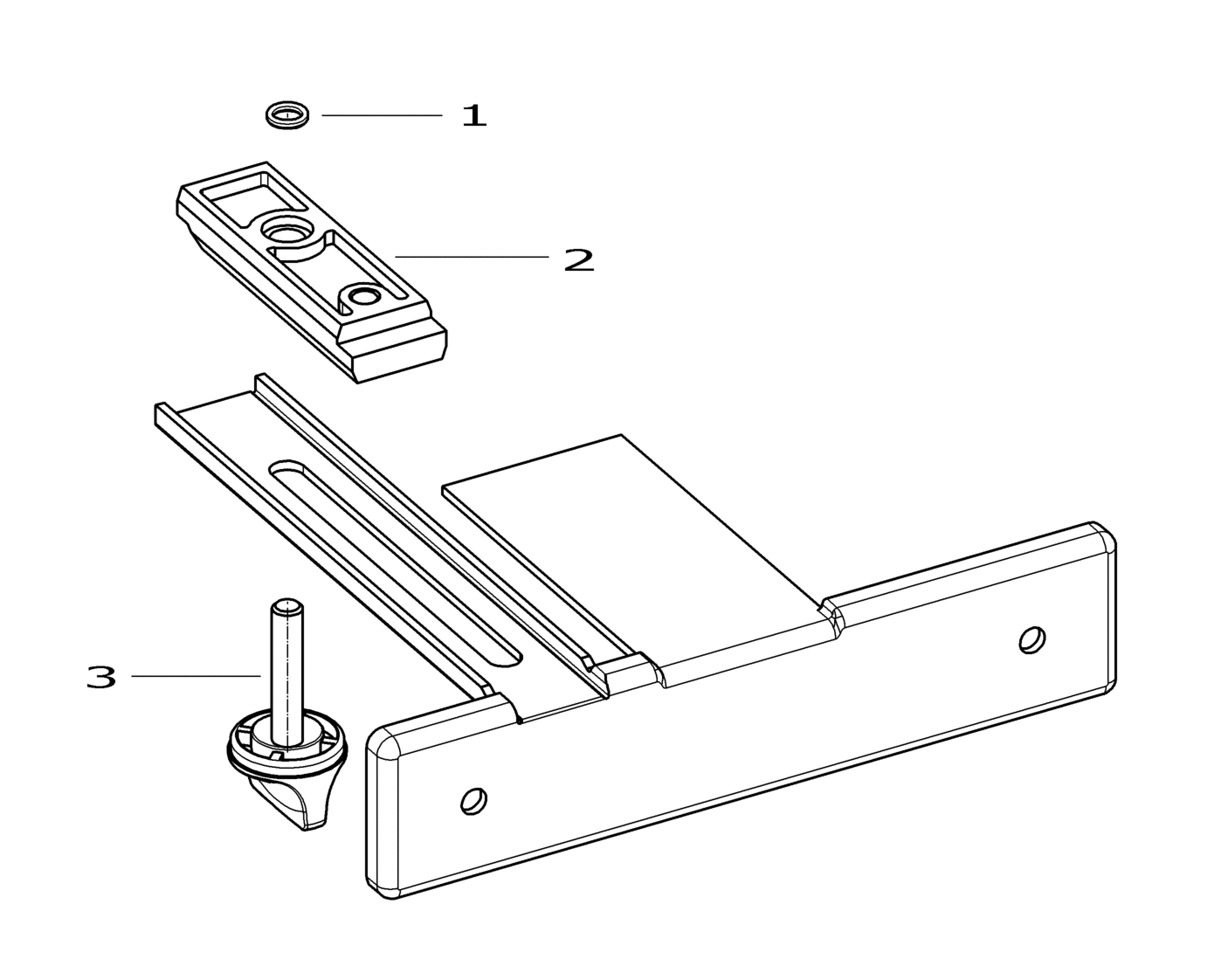 1
2
3