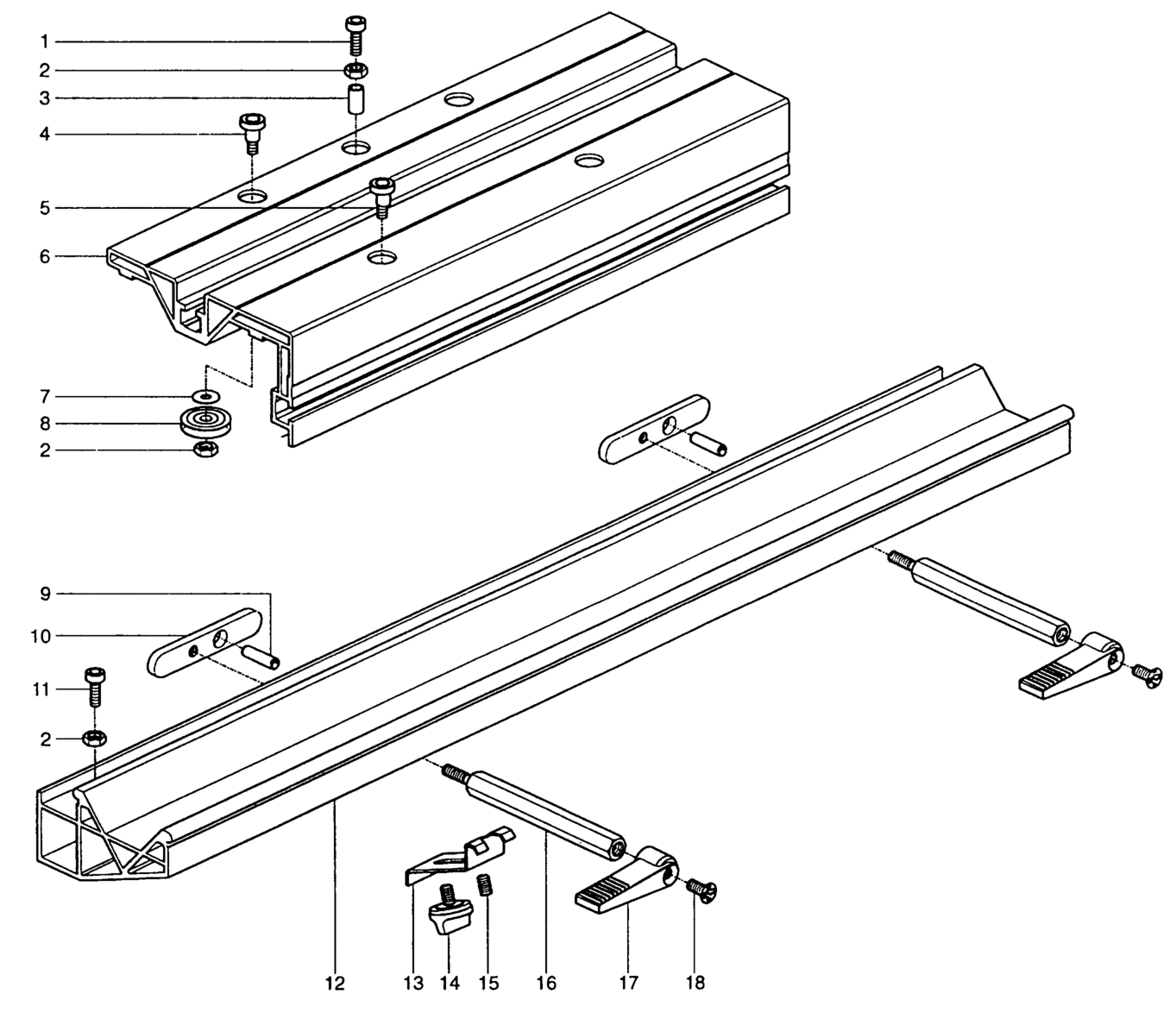 1
2
3
4
5
6
7
8
2
9
10
11
2
12
13
14
15
16
17
18