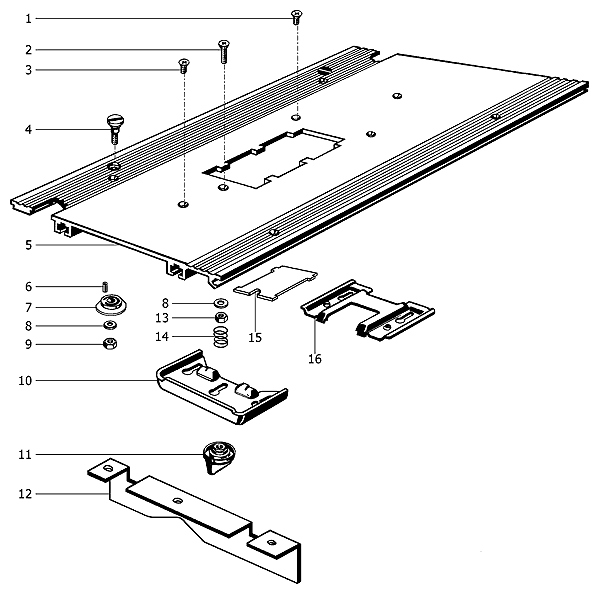 1
2
3
4
5
6
7
8
9
8
13
14
15
16
10
11
12