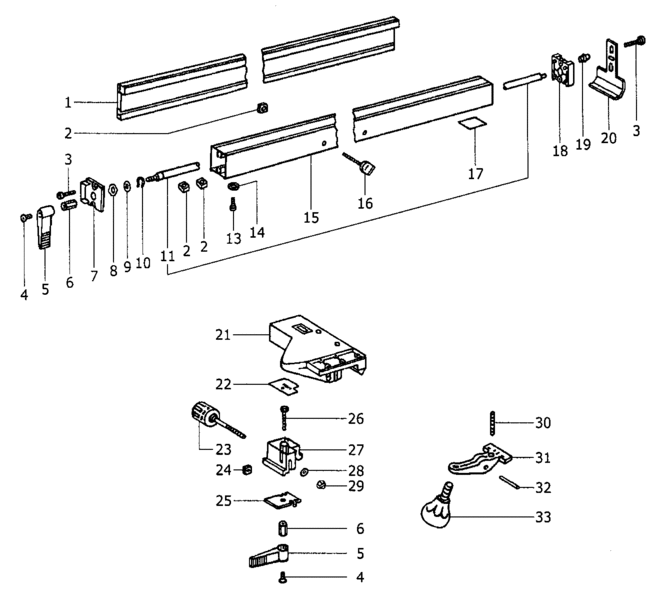 1
2
3
4
5
6
7
8
9
10
11
2
2
13
14
15
16
17
18
19
20
3
21
22
23
24
25
26
27
28
29
6
5
4
30
31
32
33