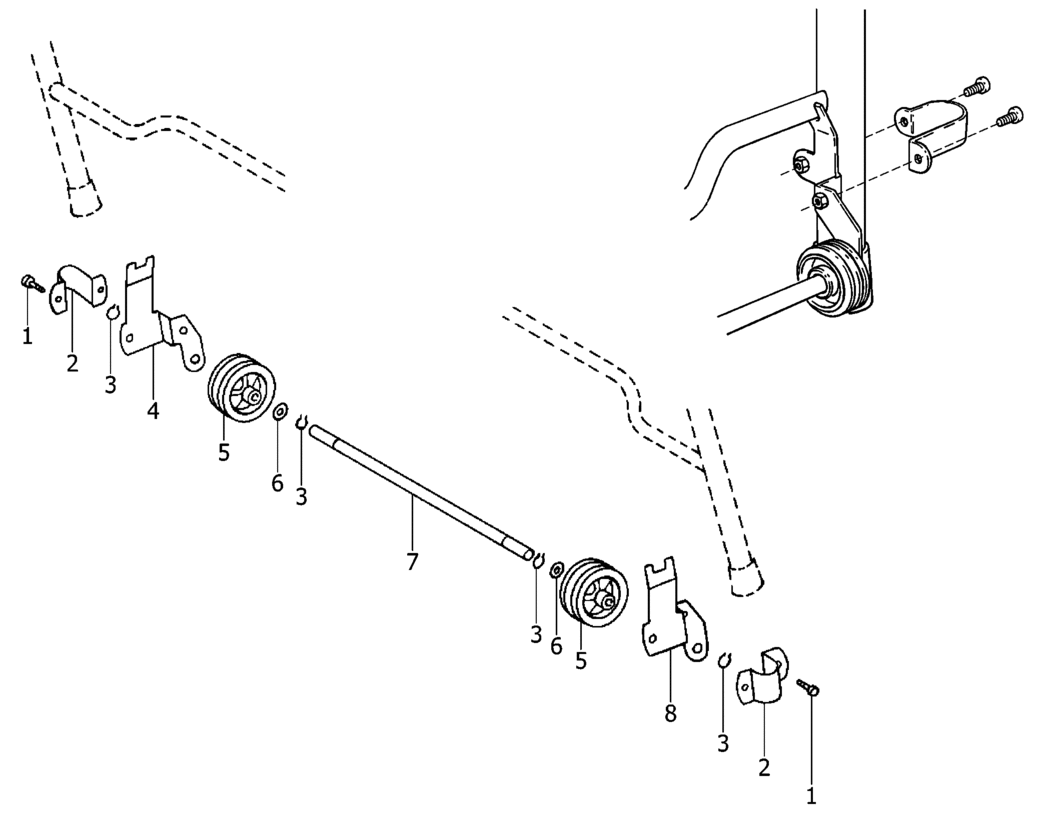 1
2
3
4
5
6
3
7
3
6
5
8
3
2
1