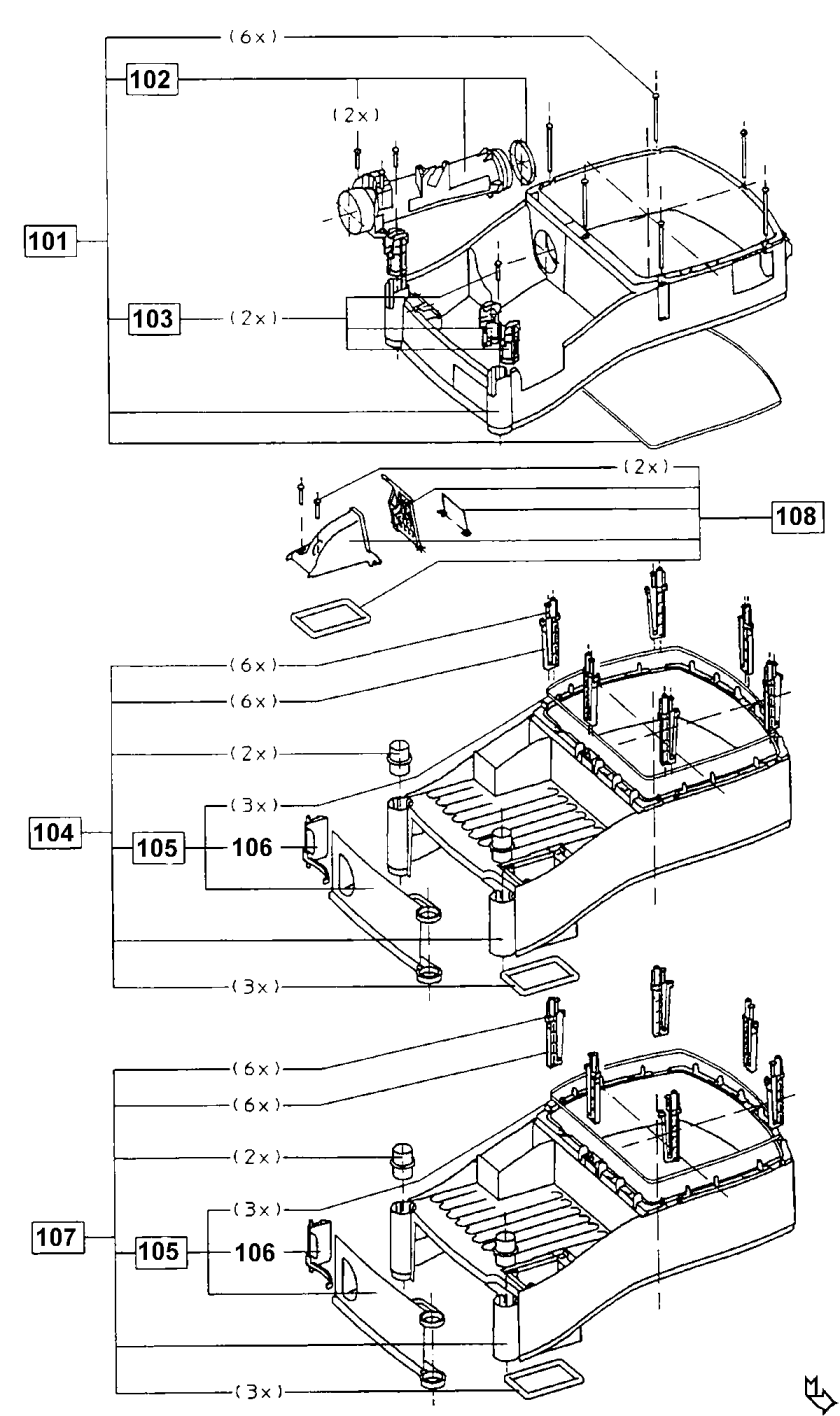 (6x)
102
(2x)
101
103
(2x)
(2x)
108
(6x)
(6x)
(2x)
(3x)
104
105
106
(3x)
(6x)
(6x)
(2x)
(3x)
107
105
106
(3x)