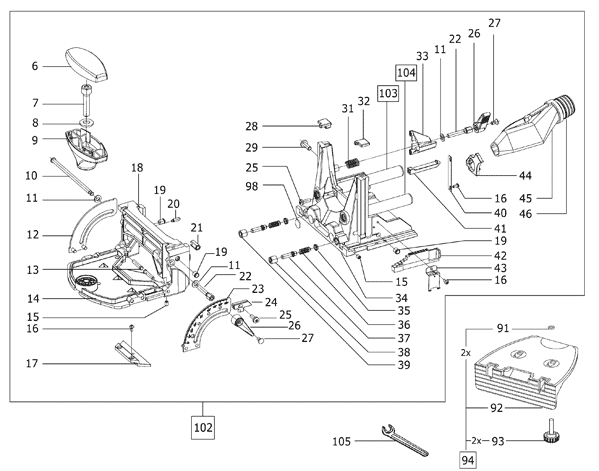 6
7
8
9
10
11
12
13
14
15
16
17
18
19
20
21
19
11
22
23
24
25
26
27
28
29
25
98
31
32
103
104
33
11
22
26
27
44
16
40
41
45
46
19
42
43
16
15
34
35
36
37
38
39
91
2x
92
2x 93
94
102
105