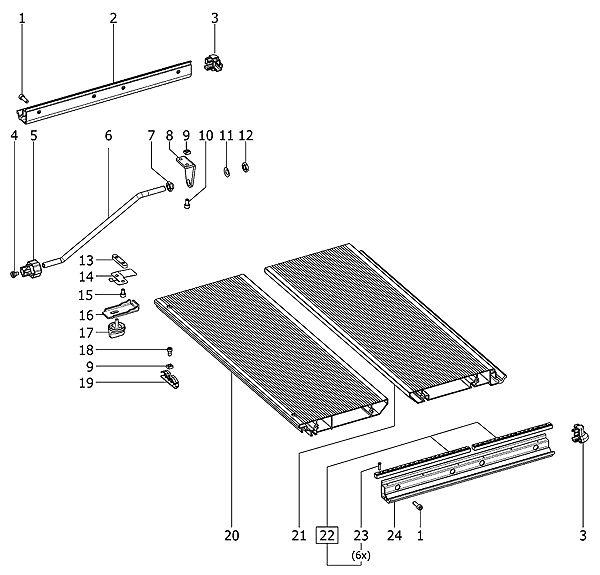 1
2
3
4
5
6
7
8
9
10
11
12
13
14
15
16
17
18
9
19
20
21
22
23
(6x)
24
1
3