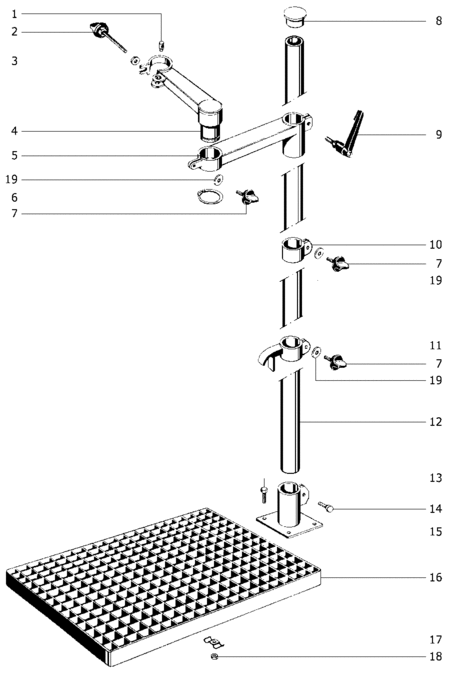 1
2
3
4
5
19
6
7
8
9
10
7
19
11
7
19
12
13
14
15
16
17
18