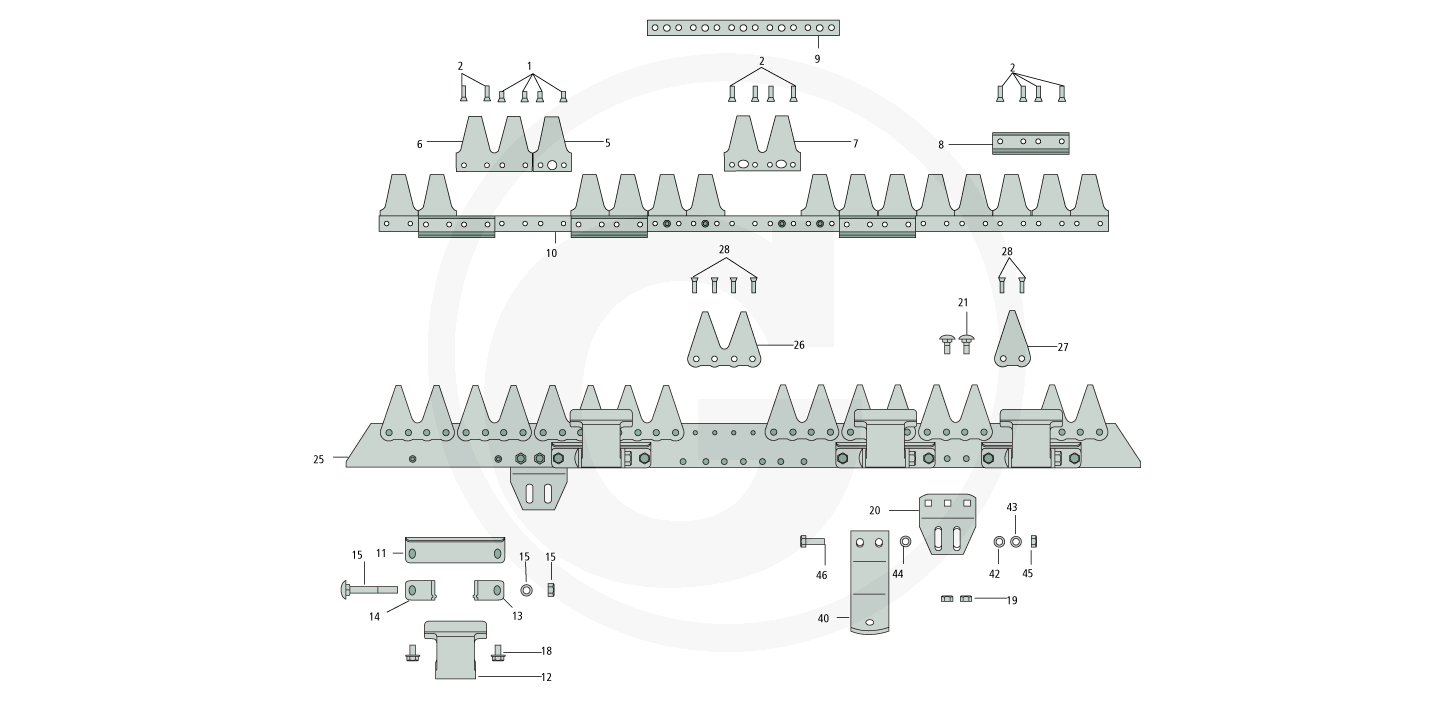 9
2
1
2
2
6
5
7
8
10
28
28
21
26
27
25
20
43
15
11
15
15
46
44
42
45
14
13
19
40
18
12