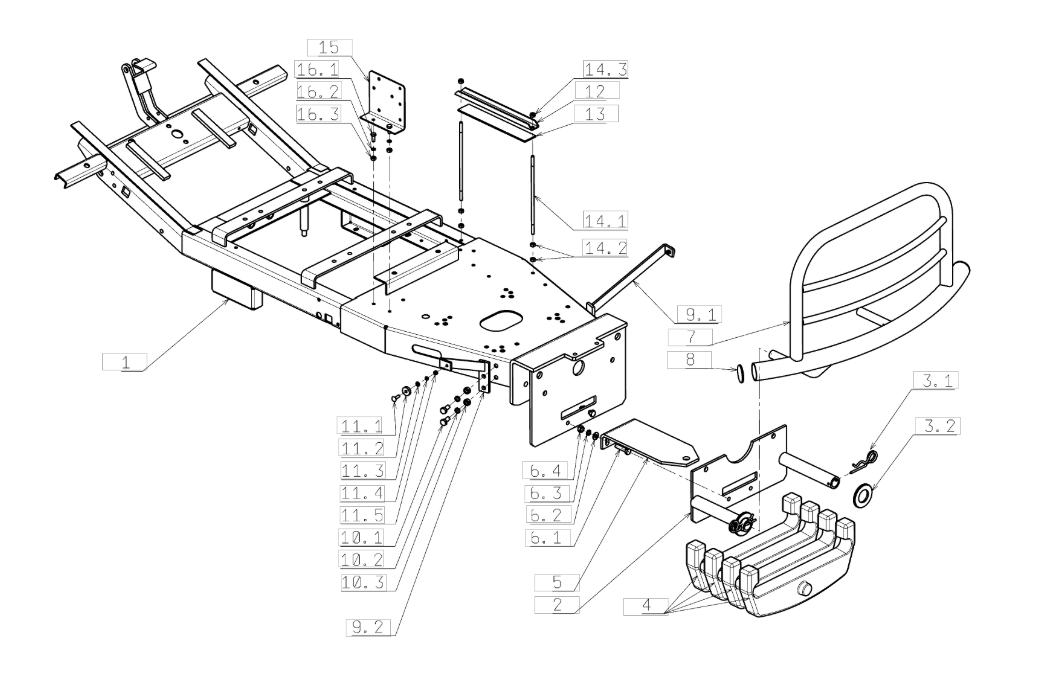 15
16.1
16.2
16.3
14.3
12
13
14.1
14.2
9.1
7
8
3.1
3.2
1
11.1
11.2
11.3
11.4
11.5
10.1
10.2
10.3
9.2
6.4
6.3
6.2
6.1
5
2
4