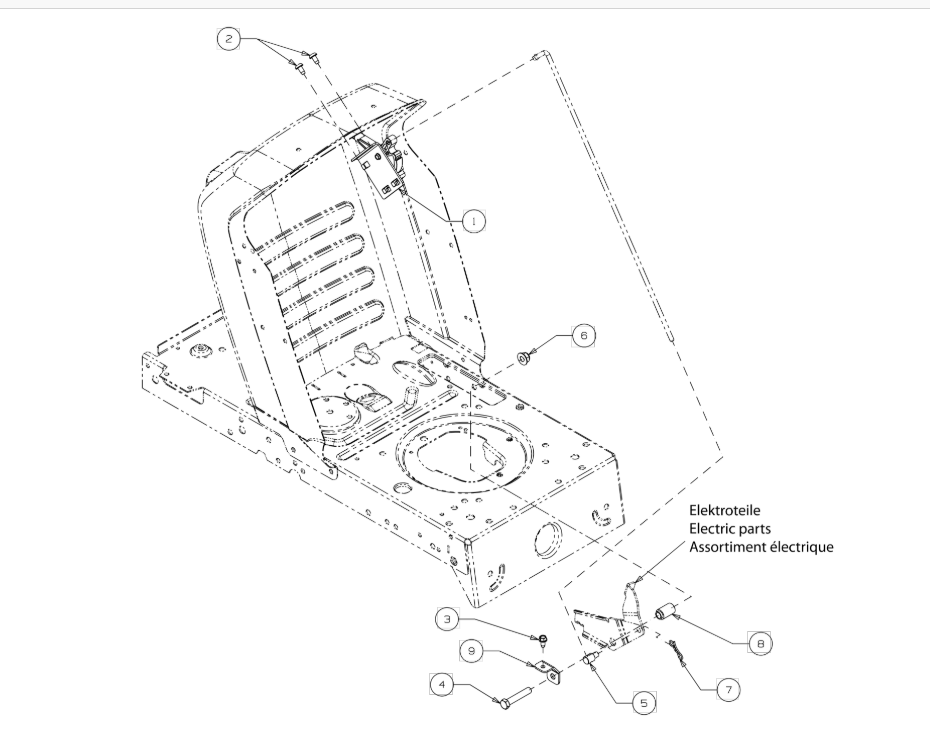 2

1

6

Elektroteile
Electric parts
Assortiment électrique

3

9

4

5

7

8