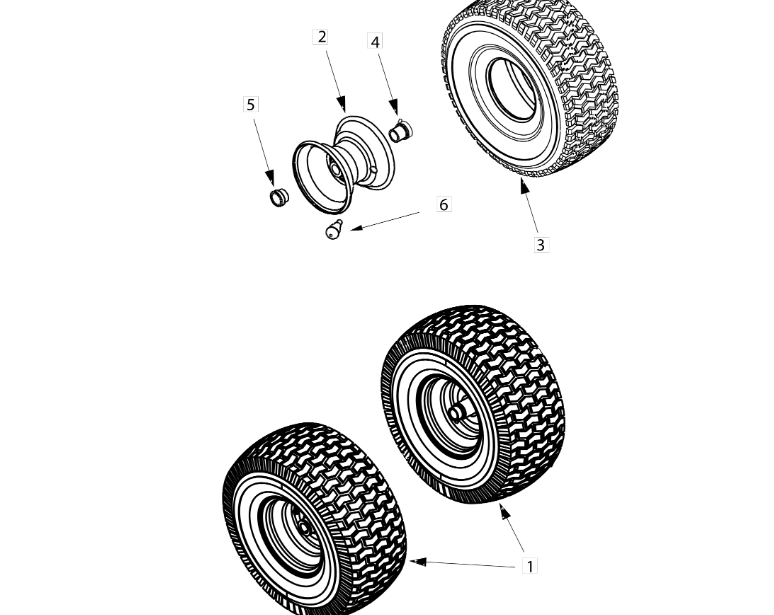 2
4
5
6
3
1