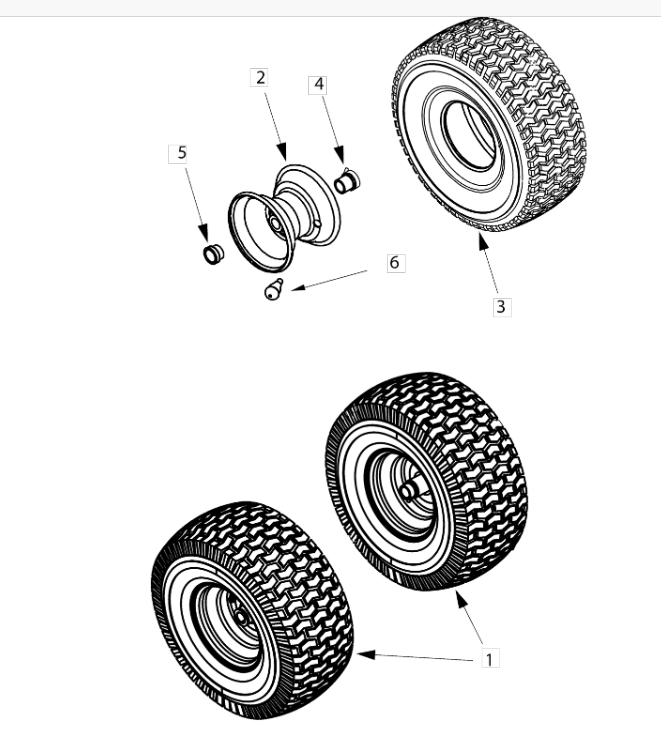 2
4
5
6
3
1