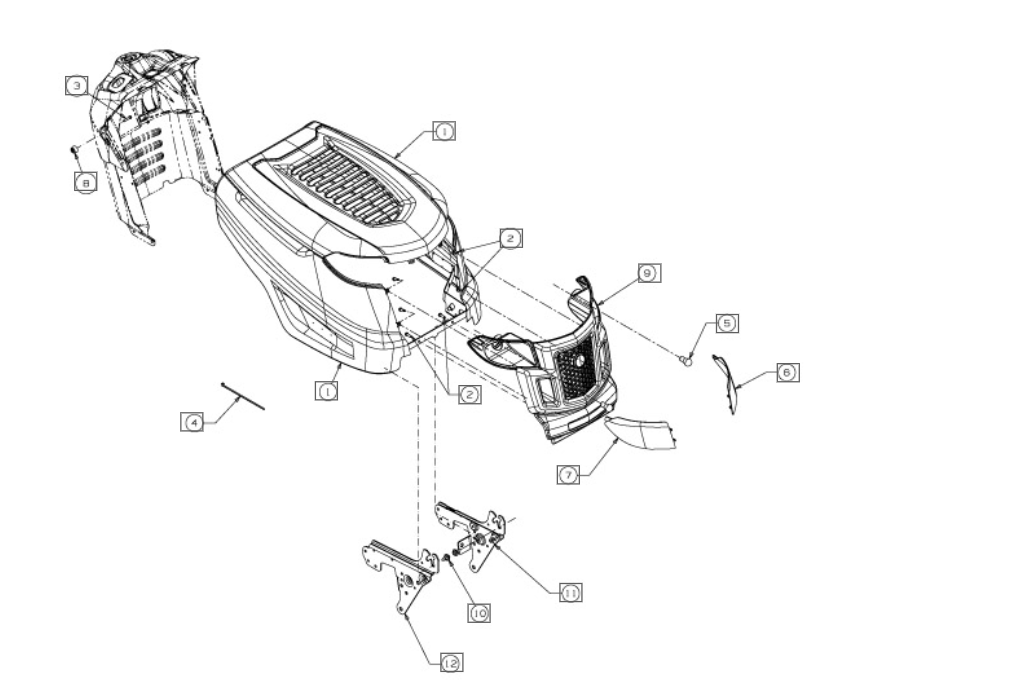 3
8
1
2
9
5
6
1
2
4
7
11
10
12