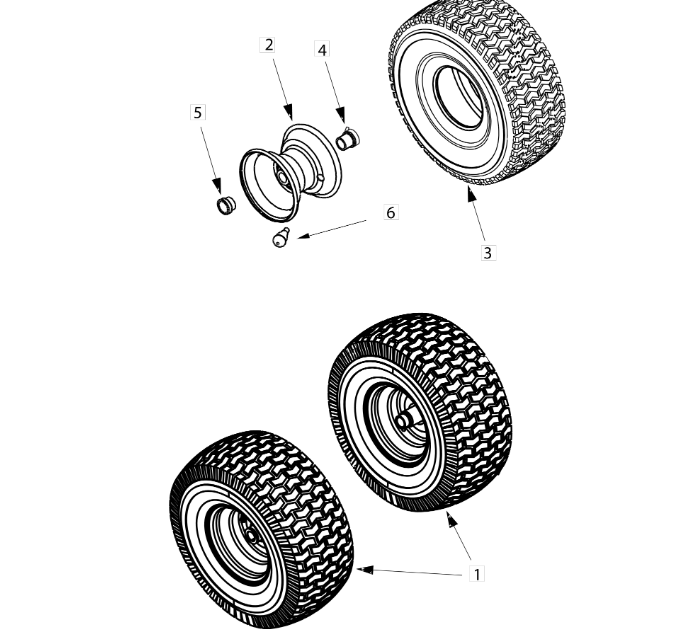 2
4
5
6
3
1