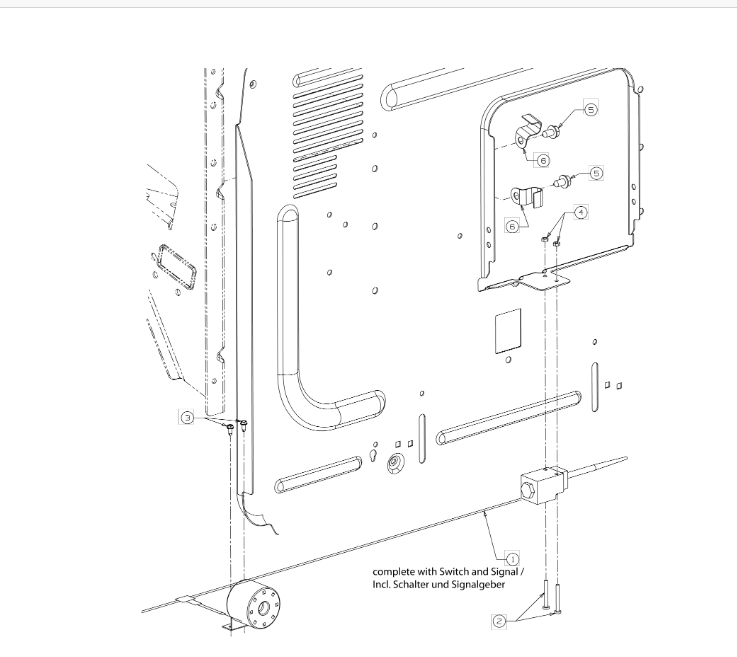 5
6
5
6
4
3
1
complete with Switch and Signal / Incl. Schalter und Signalgeber
2