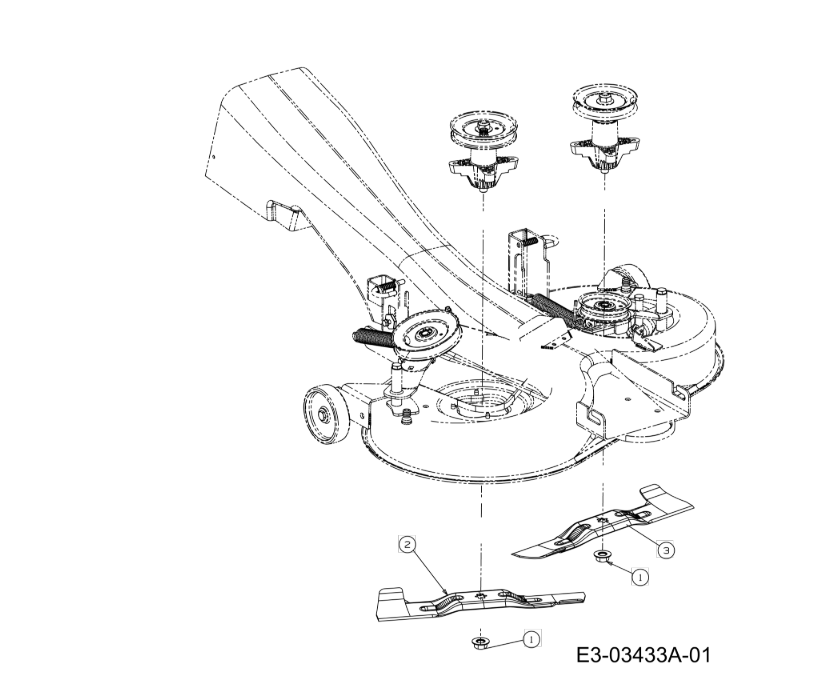 2
3
1
1
E3-03433A-01