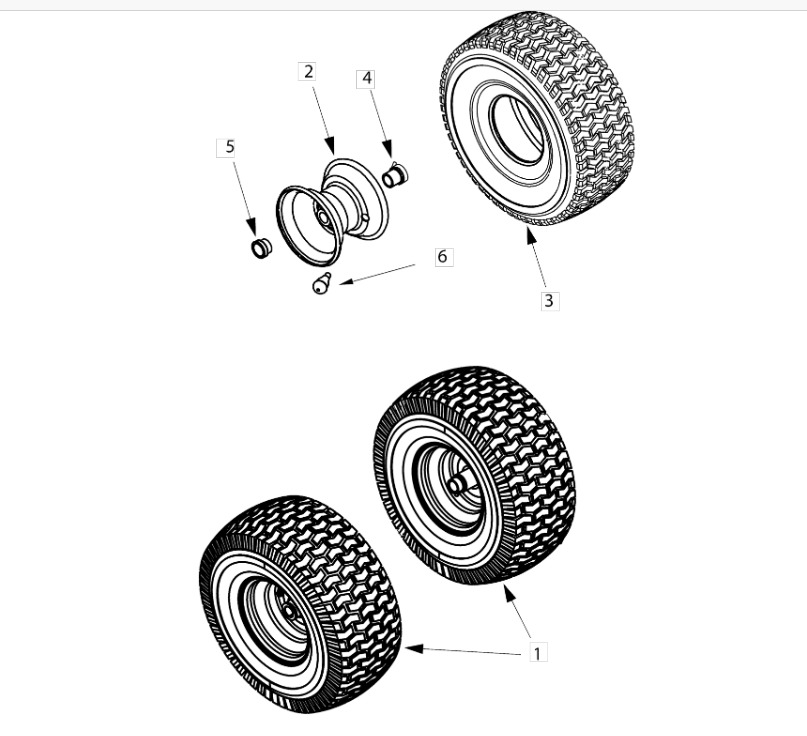 2
4
5
6
3
1