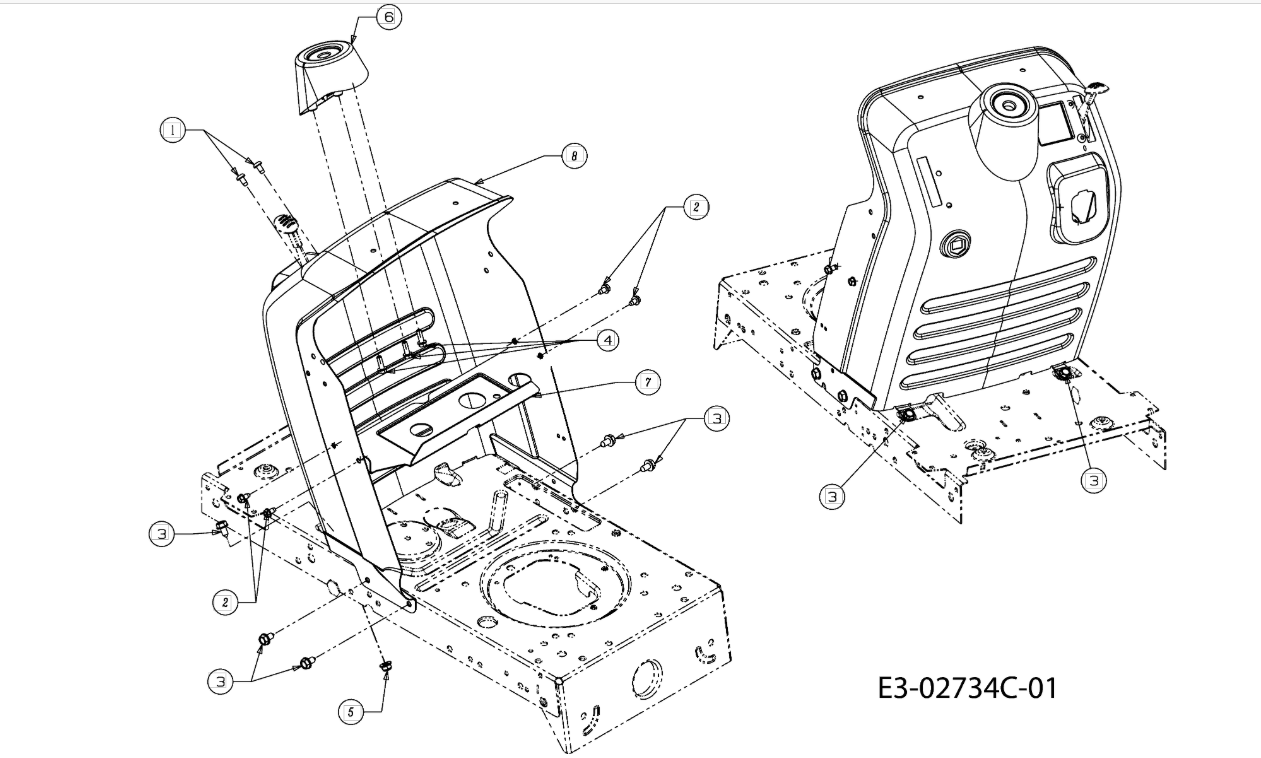 6
1
8
2
4
7
3
3
2
3
5
3
3
E3-02734C-01