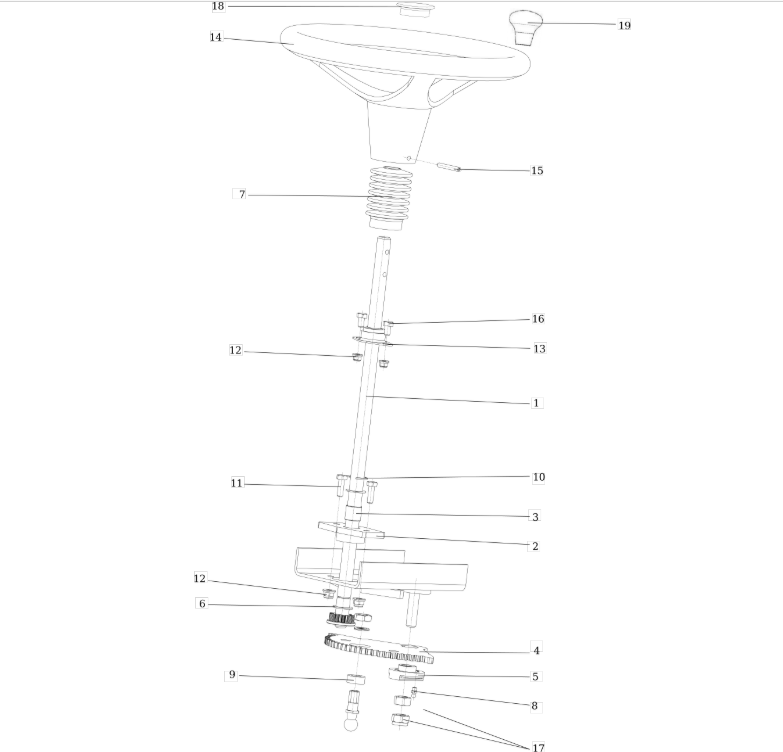 18
19
14
15
7
16
12
13
1
11
10
3
2
12
6
4
9
5
8
17