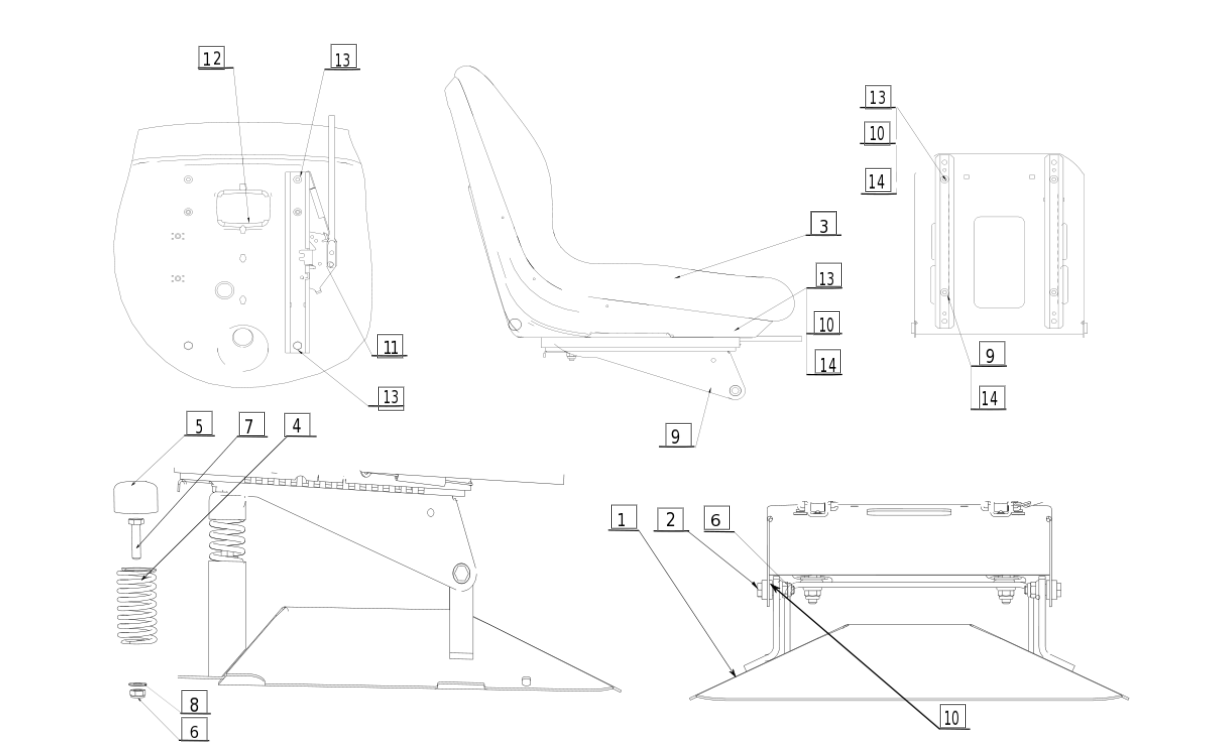 12
13
11
13
3
13
10
14
9
13
10
14
9
14
5
7
4
8
6
1
2
6
10