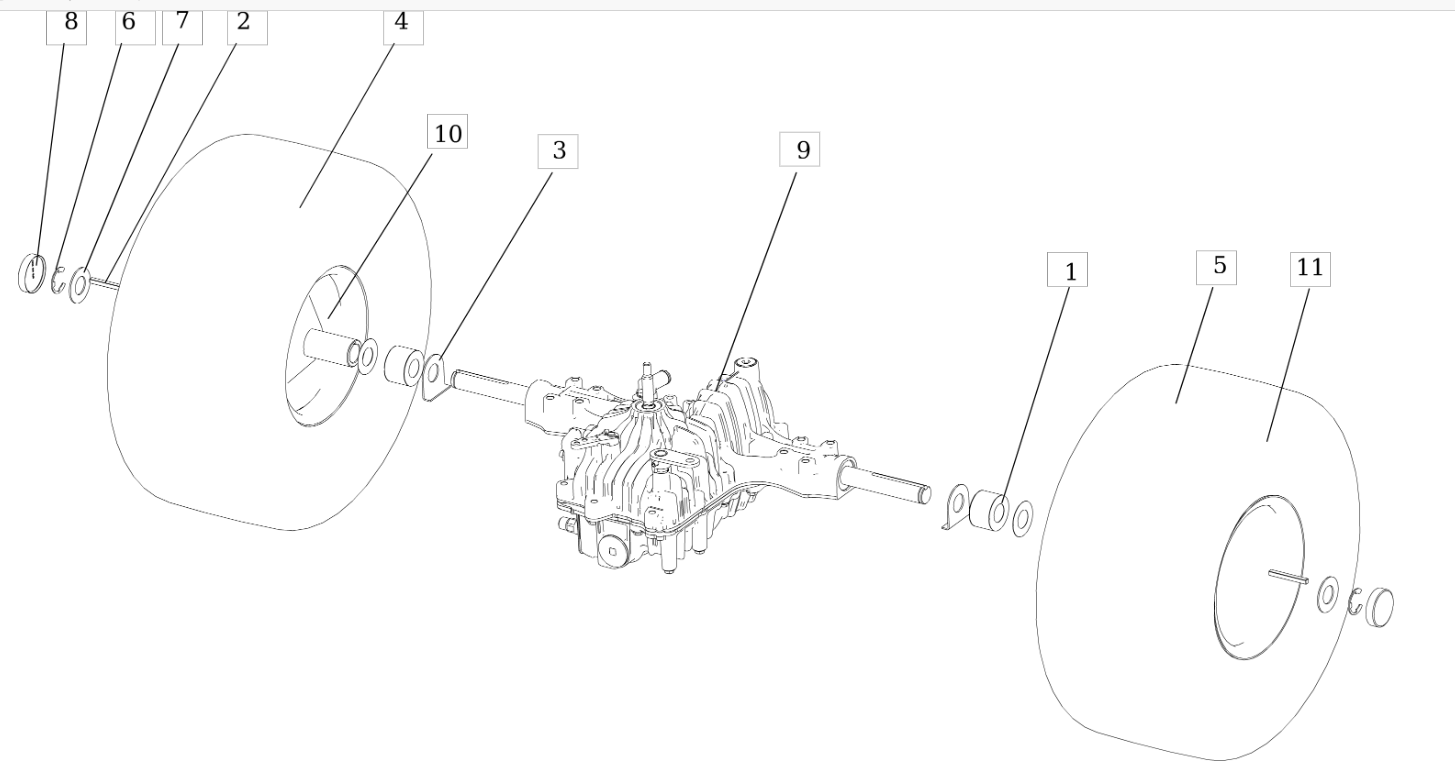 8
6
7
2
4
10
3
9
1
5
11