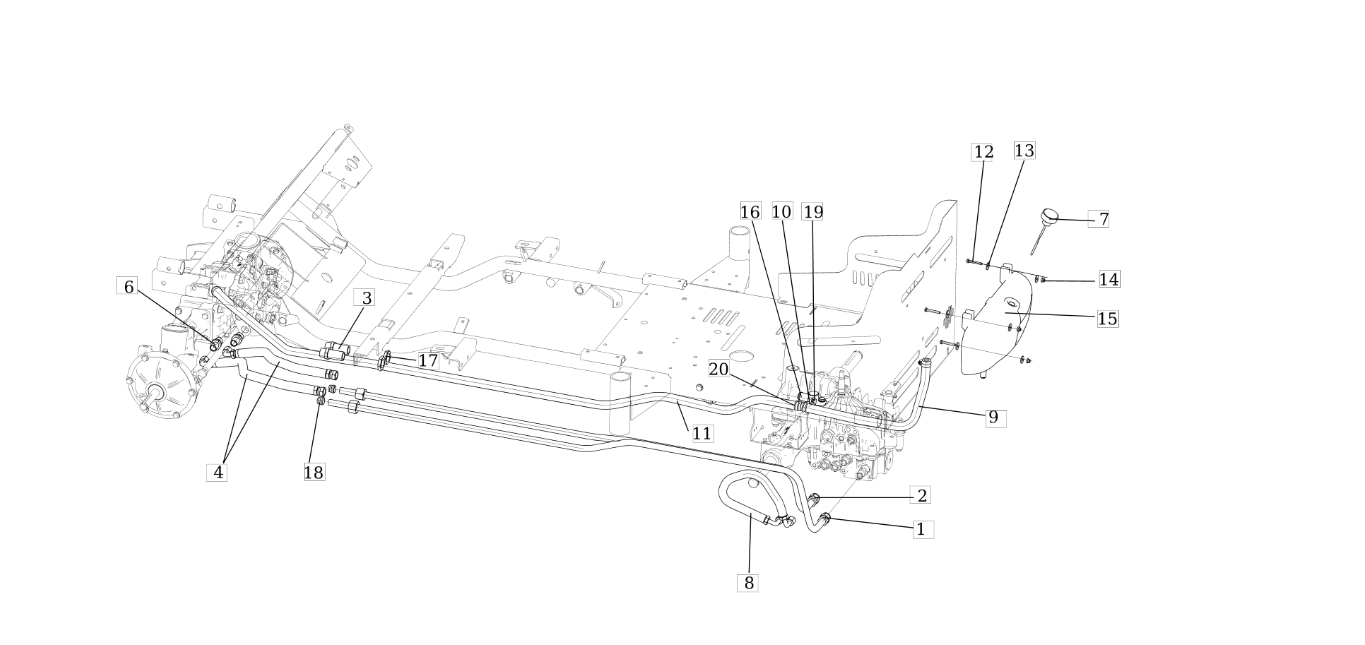 12
13
16
10
19
7
14
6
3
15
17
20
9
11
4
18
2
1
8