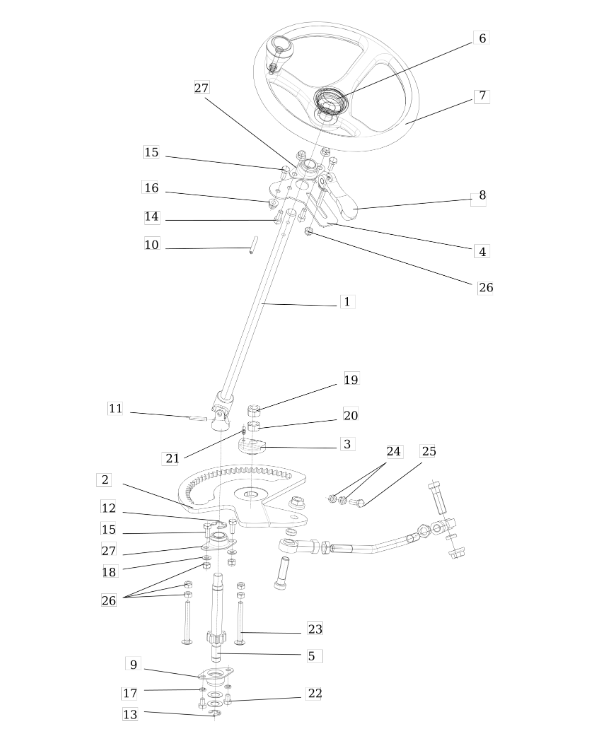 6
27
7
15
16
8
14
10
4
26
1
19
11
20
21
3
24
25
2
12
15
27
18
26
23
5
9
17
22
13