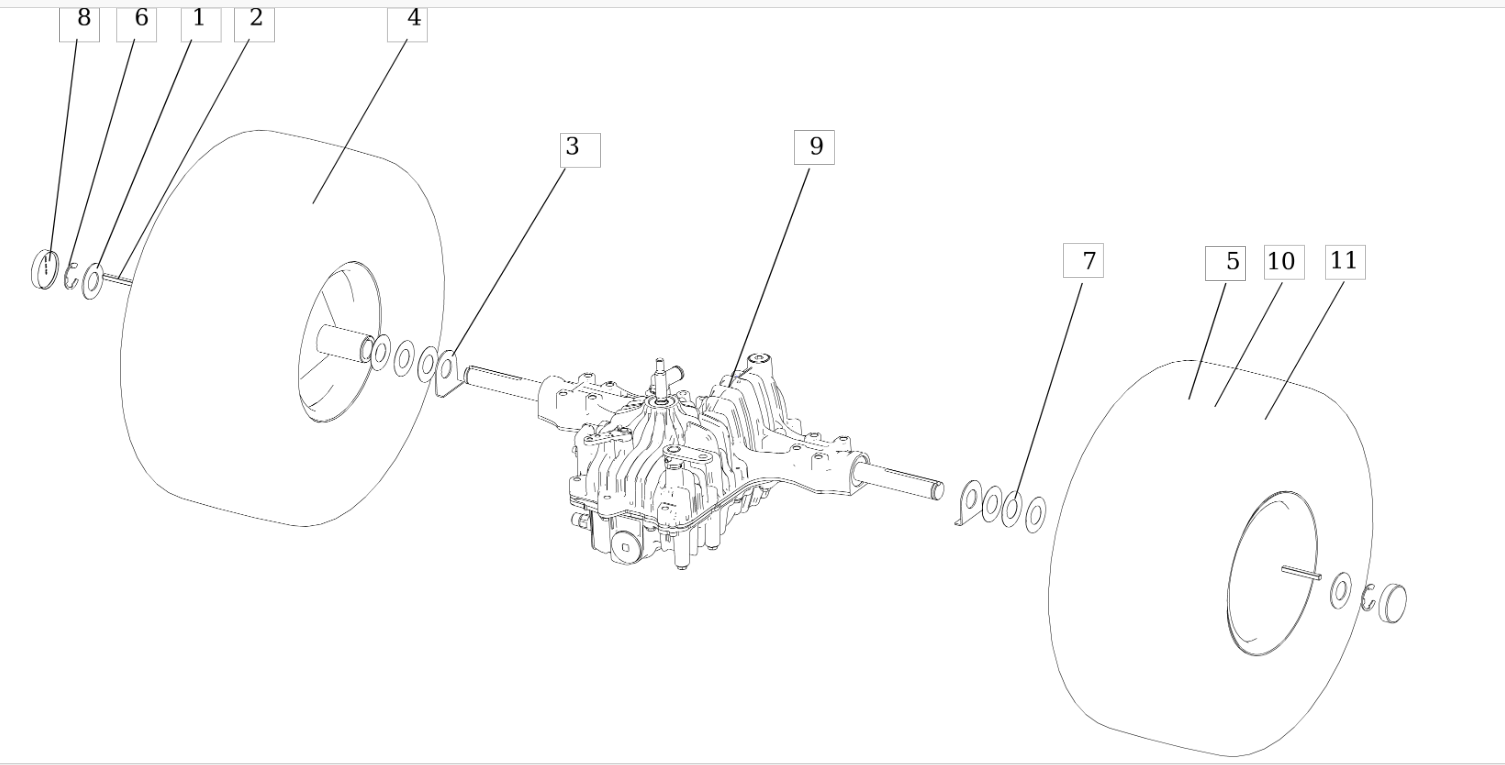 8
6
1
2
4
3
9
7
5
10
11