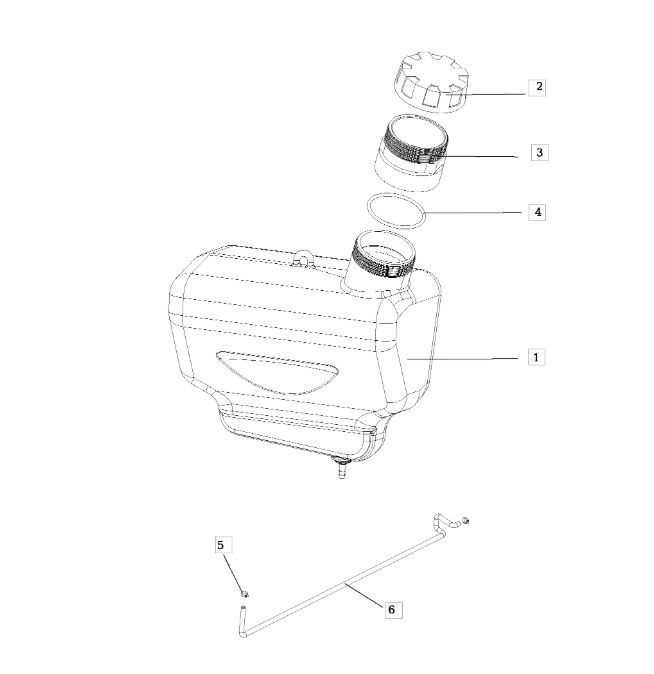 2
3
4
1
5
6