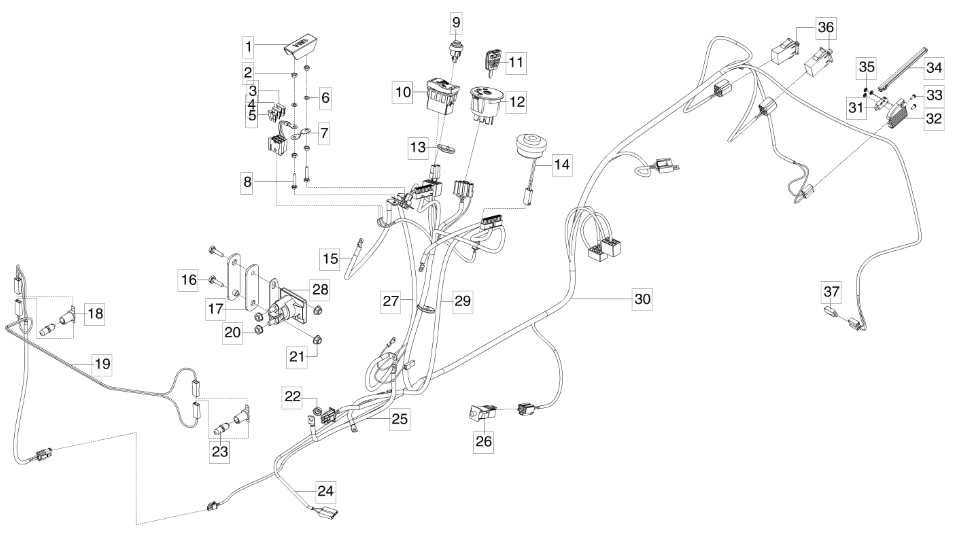 1
2
3
4
5
6
7
8
9
10
11
12
13
14
15
16
17
18
19
20
21
22
23
24
25
26
27
28
29
30
31
32
33
34
35
36
37