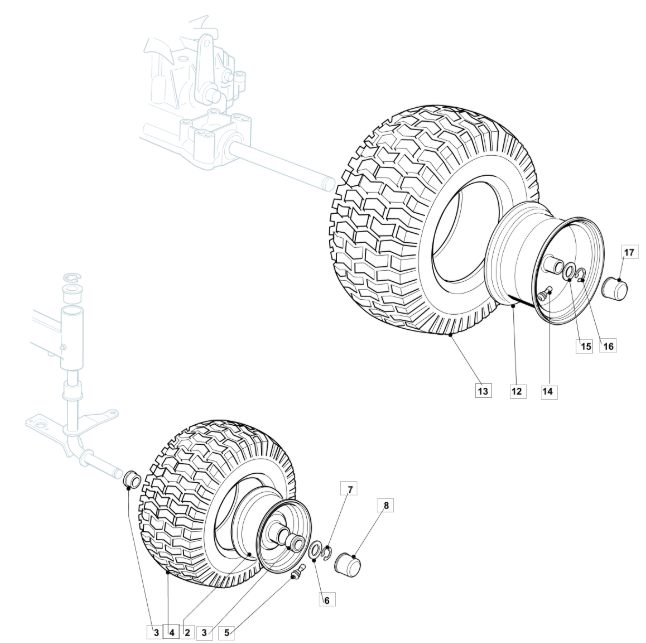 17
15
16
13
12
14
7
8
6
3
4
2
3
5