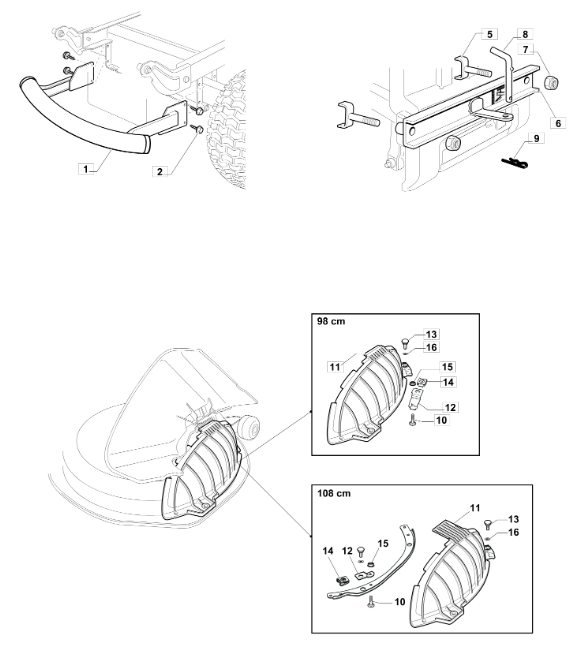 1
2
5
8
7
6
9
98 cm
13
16
11
15
14
12
10
108 cm
11
13
16
14
12
15
10