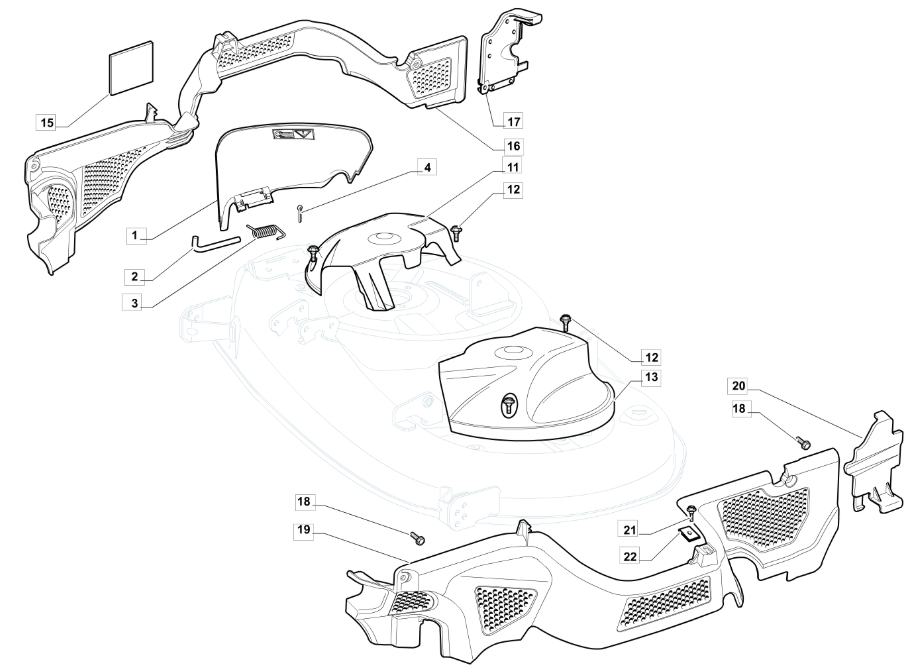 15
17
16
4
11
12
1
2
3
12
13
20
18
18
19
21
22