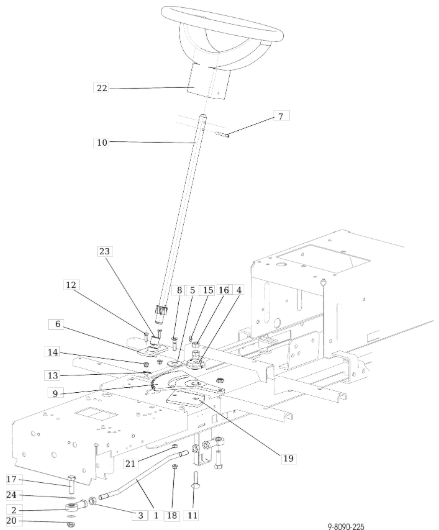 22
7
10
23
12
8
5
15
16
4
6
14
13
9
19
21
17
24
2
20
3
1
18
11
9-8090-225