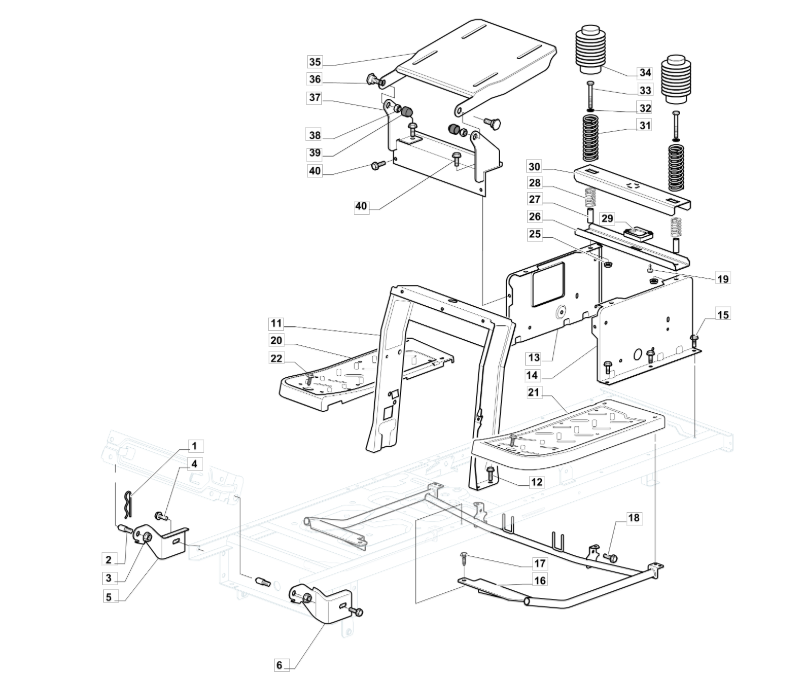 35
36
37
38
39
40
40
34
33
32
31
30
28
27
29
26
25
19
15
11
20
22
13
14
21
12
1
4
2
3
5
18
17
16
6